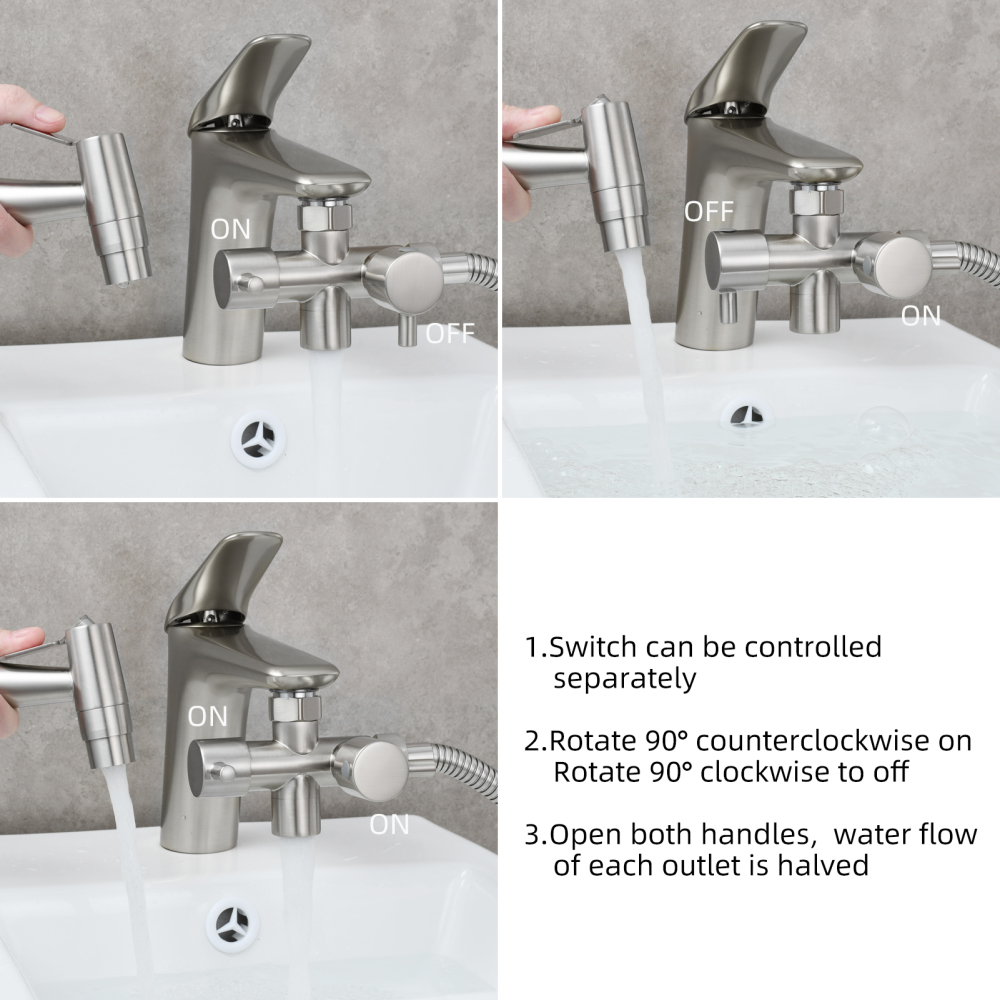 ON

OFF

OFF

ON

ON

ON

1.Switch can be controlled separately

2.Rotate 90° counterclockwise on Rotate 90° clockwise to off

3.Open both handles, water flow of each outlet is halved