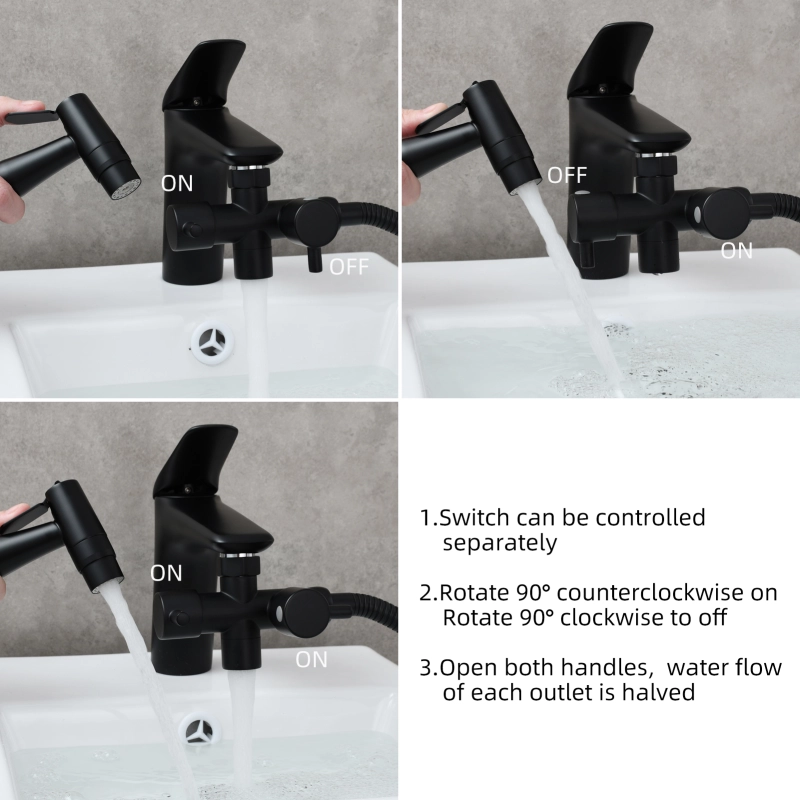 ON

OFF

OFF

ON

ON

ON

1.Switch can be controlled separately

2.Rotate 90° counterclockwise on
Rotate 90° clockwise to off

3.Open both handles, water flow of each outlet is halved