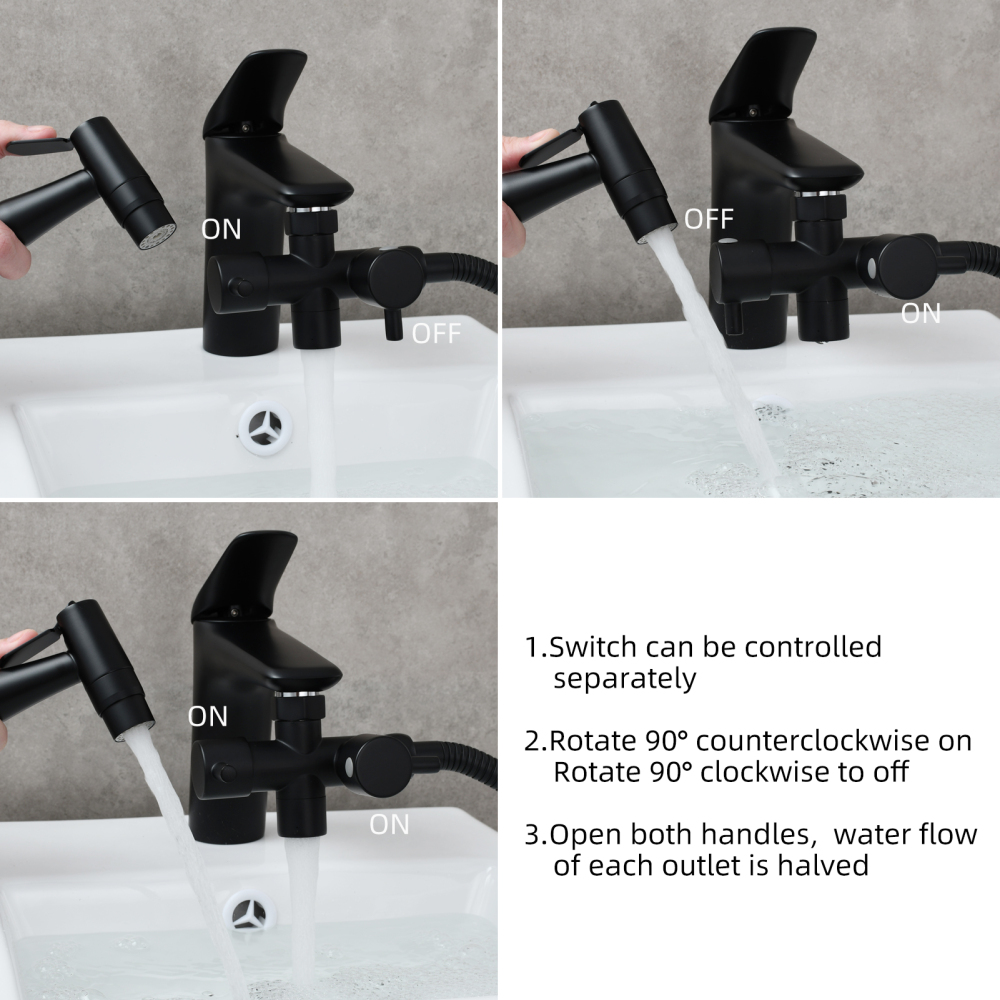 ON

OFF

OFF

ON

ON

ON

1.Switch can be controlled separately

2.Rotate 90° counterclockwise on Rotate 90° clockwise to off

3.Open both handles, water flow of each outlet is halved