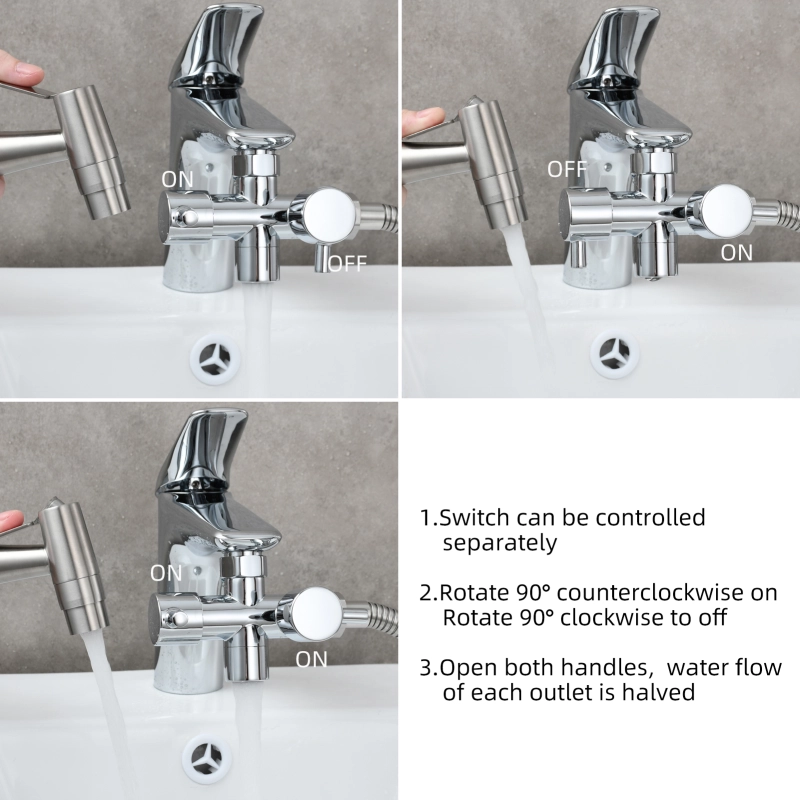 ON

OFF

OFF

ON

ON

ON

1.Switch can be controlled separately

2.Rotate 90° counterclockwise on
Rotate 90° clockwise to off

3.Open both handles, water flow of each outlet is halved