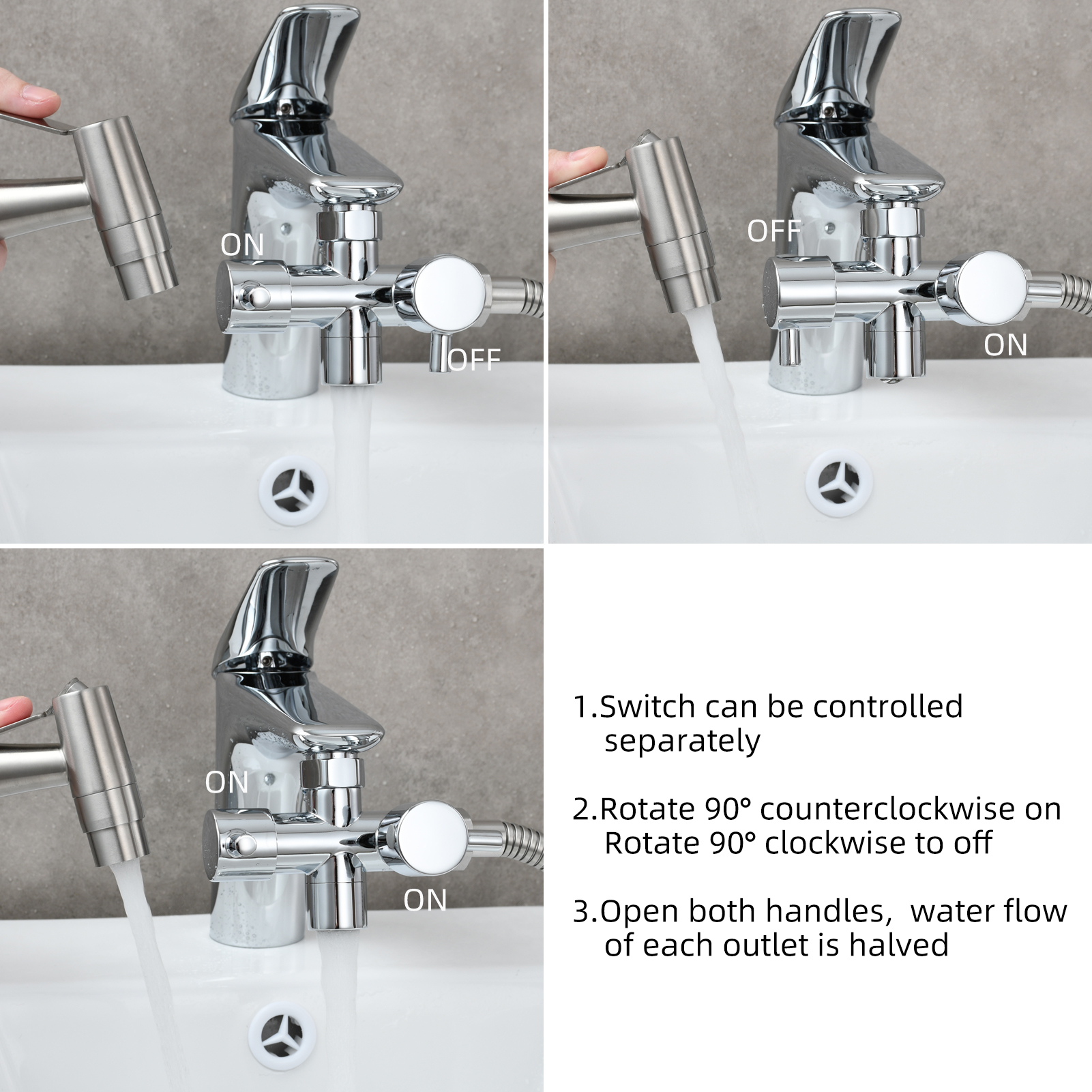 ON

OFF

OFF

ON

ON

ON

1.Switch can be controlled separately

2.Rotate 90° counterclockwise on
Rotate 90° clockwise to off

3.Open both handles,  water flow of each outlet is halved