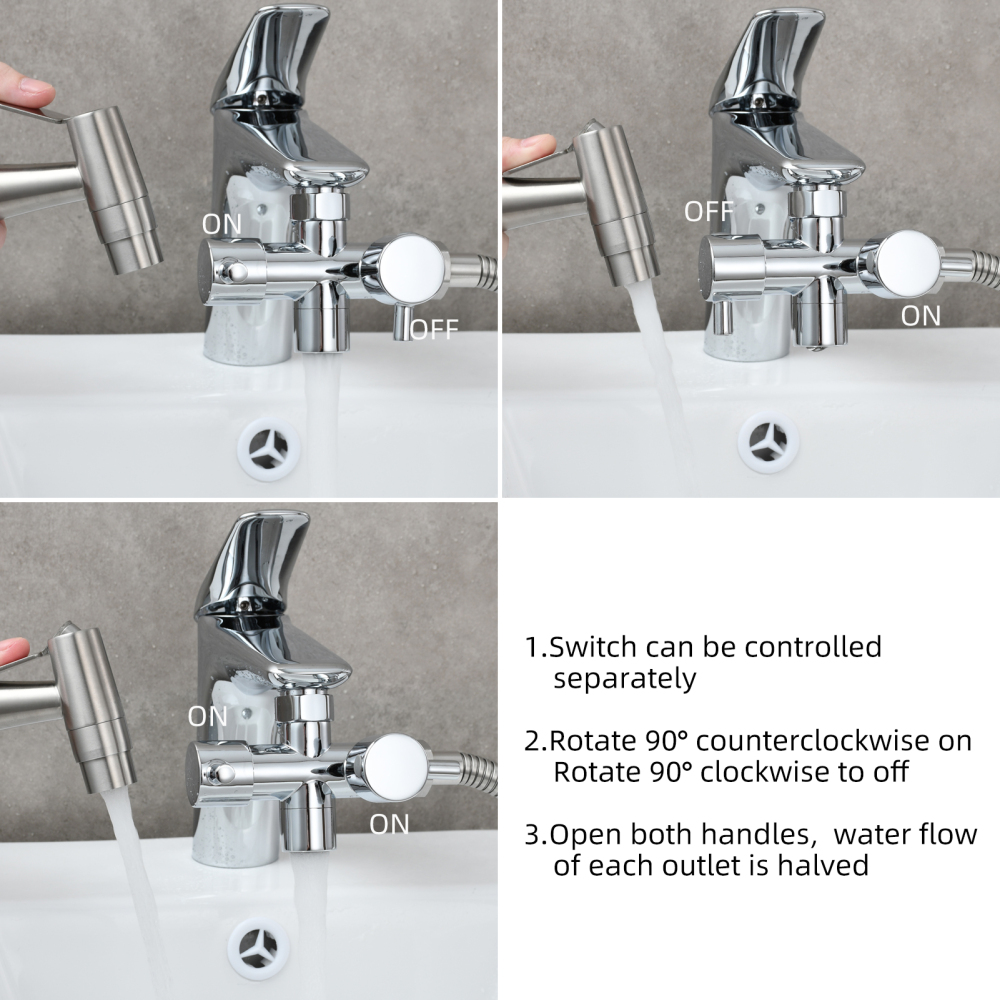 ON

OFF

OFF

ON

ON

ON

1.Switch can be controlled separately

2.Rotate 90° counterclockwise on
Rotate 90° clockwise to off

3.Open both handles, water flow of each outlet is halved