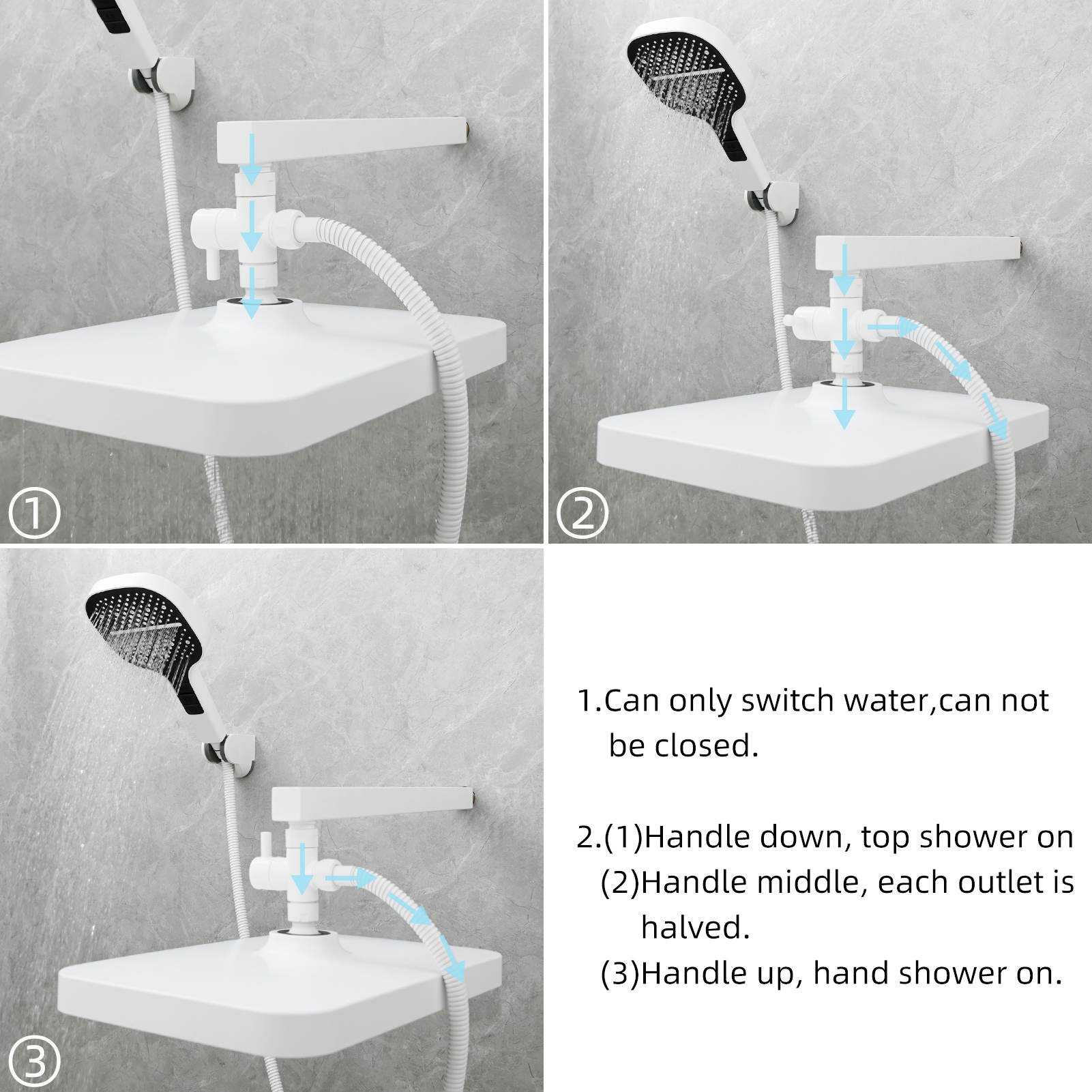 ①

②

③

1.Can only switch water,can not be closed.

2.(1)Handle down, top shower on
(2)Handle middle, each outlet is halved.
(3)Handle up, hand shower on.