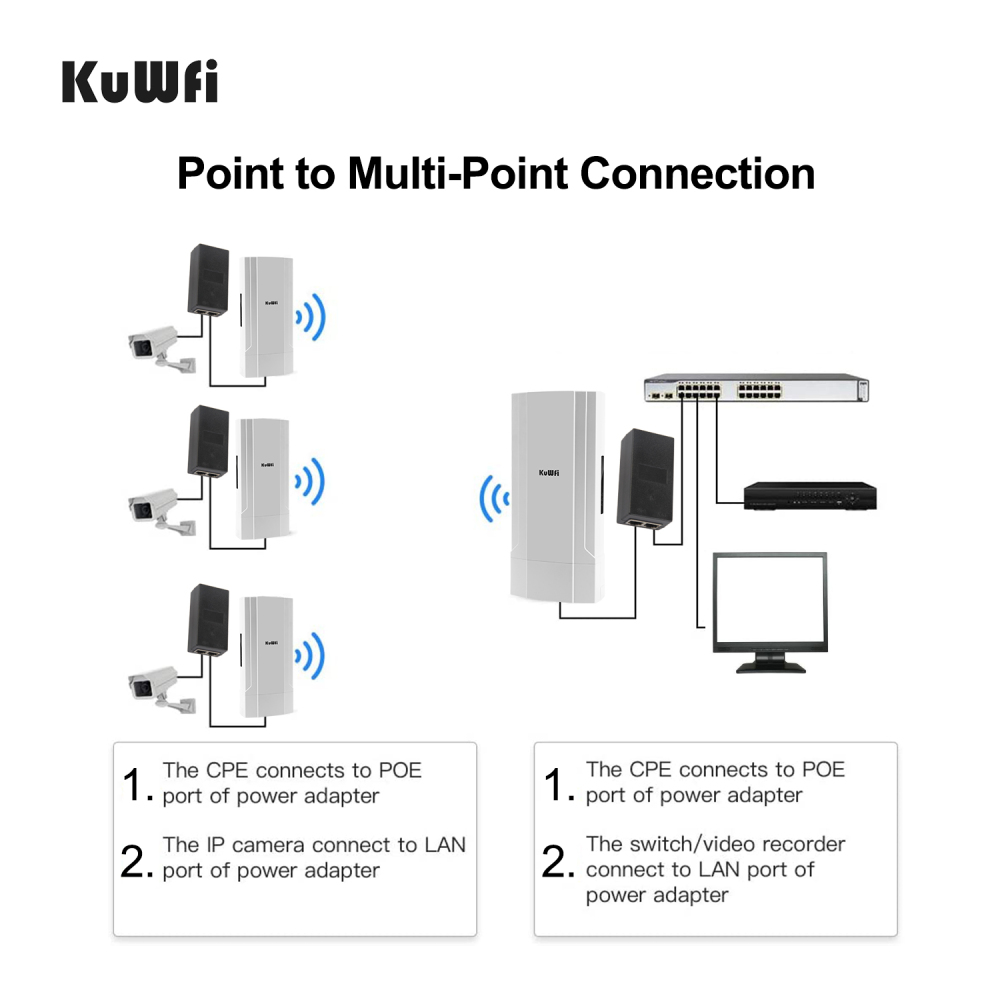 KuWfi

Point to Multi-Point Connection

KuWfi

KuWfi

KuWfi

KuWfi

1. The CPE connects to POE port of power adapter

2. The IP camera connect to LAN port of power adapter

1. The CPE connects to POE port of power adapter

2. The switch/video recorder connect to LAN port of power adapter