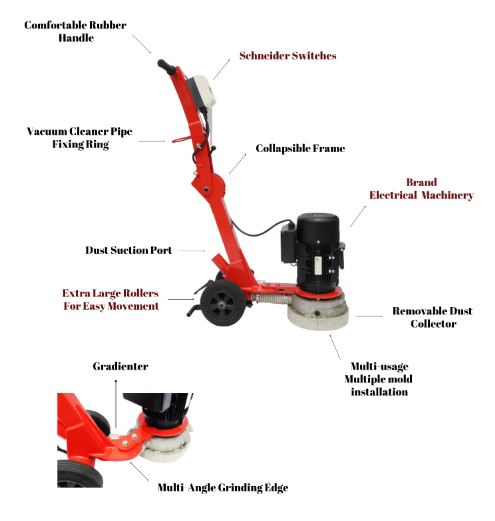 Comfortable Rubber Handle

Schneider Switches

Vacuum Cleaner Pipe Fixing Ring

Collapsible Frame

Brand Electrical Machinery

Dust Suction Port

Extra Large Rollers For Easy Movement

Removable Dust Collector

Multi-usage Multiple mold installation

Gradienter

Multi-Angle Grinding Edge