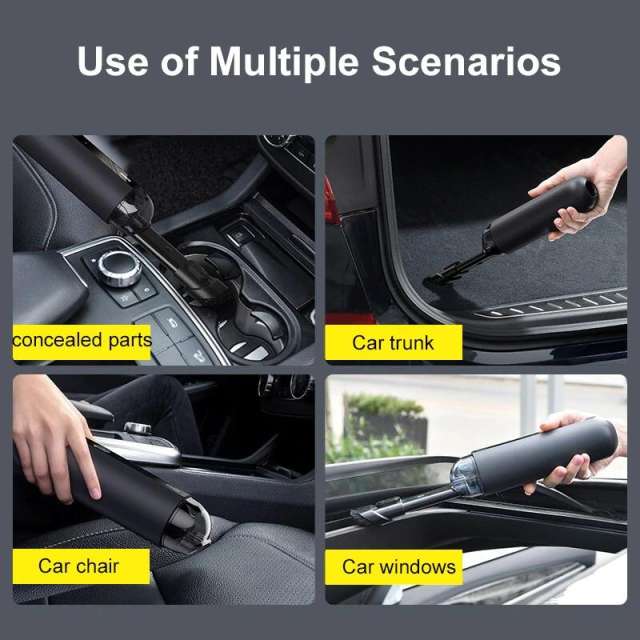 Use of Multiple Scenarios

concealed parts

Car trunk

Car chair

Car windows