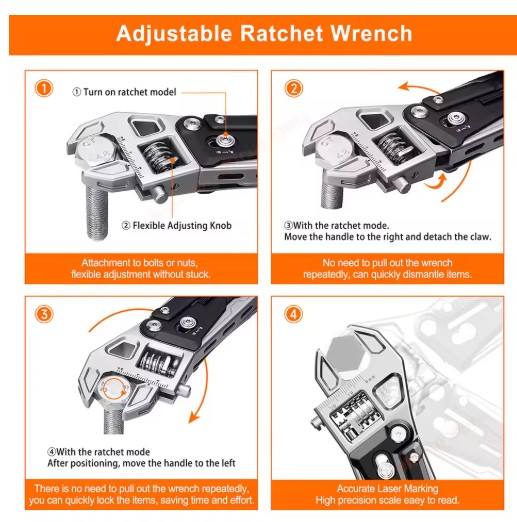 Adjustable Ratchet Wrench

1

① Turn on ratchet model

② Flexible Adjusting Knob

Attachment to bolts or nuts, flexible adjustment without stuck.

2

③With the ratchet mode. Move the handle to the right and detach the claw.

No need to pull out the wrench repeatedly, can quickly dismantle items.

3

④With the ratchet mode After positioning, move the handle to the left

There is no need to pull out the wrench repeatedly, you can quickly lock the items, saving time and effort.

4

Accurate Laser Marking High precision scale eaey to read.