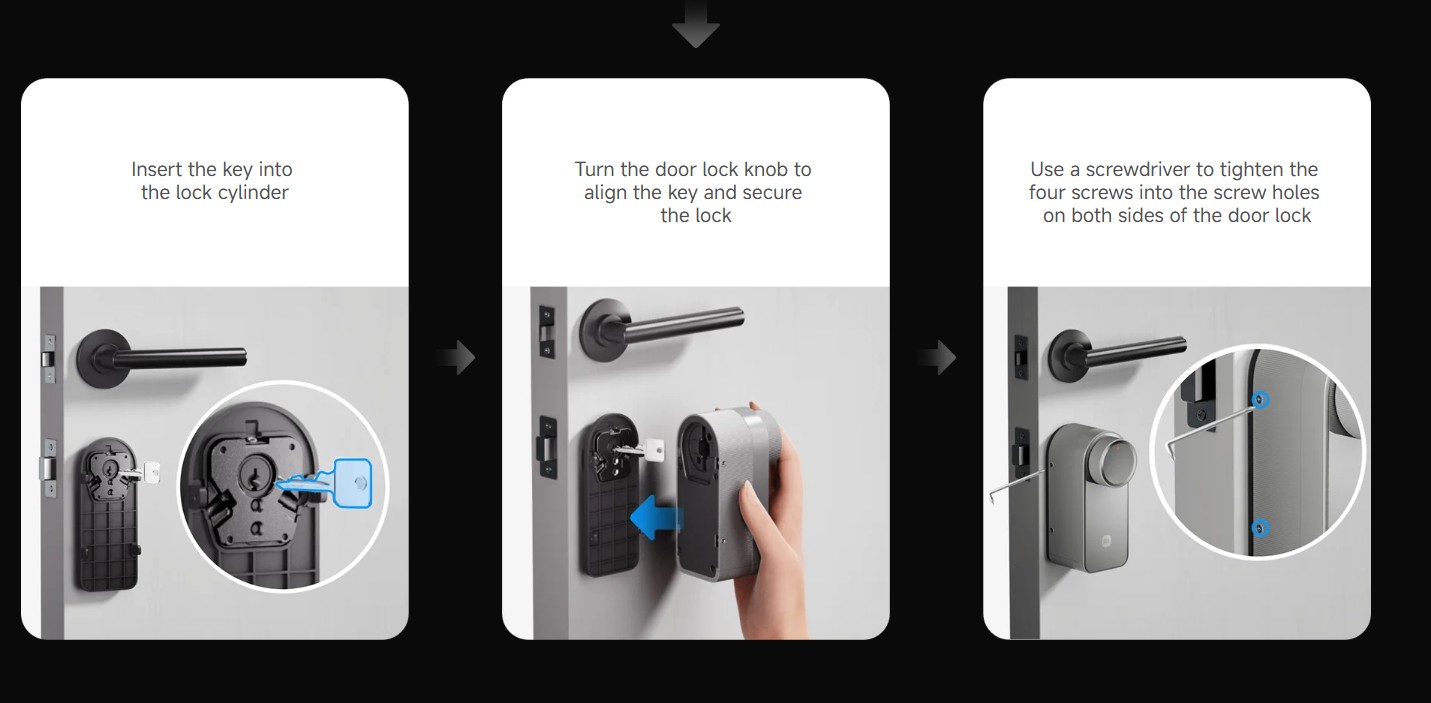 Insert the key into the lock cylinder

Turn the door lock knob to align the key and secure the lock

Use a screwdriver to tighten the four screws into the screw holes on both sides of the door lock