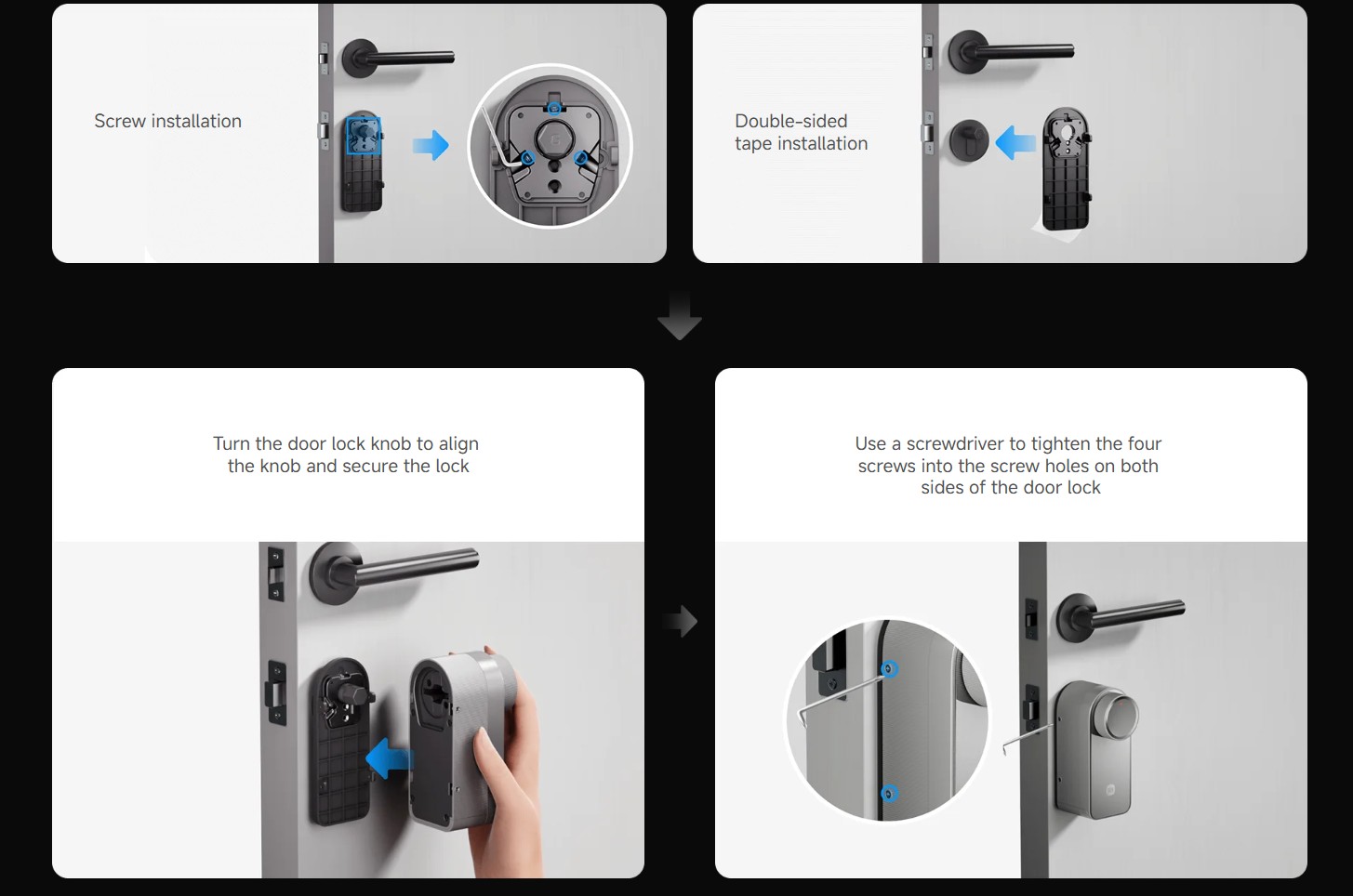 Screw installation

Double-sided tape installation

Turn the door lock knob to align the knob and secure the lock

Use a screwdriver to tighten the four screws into the screw holes on both sides of the door lock