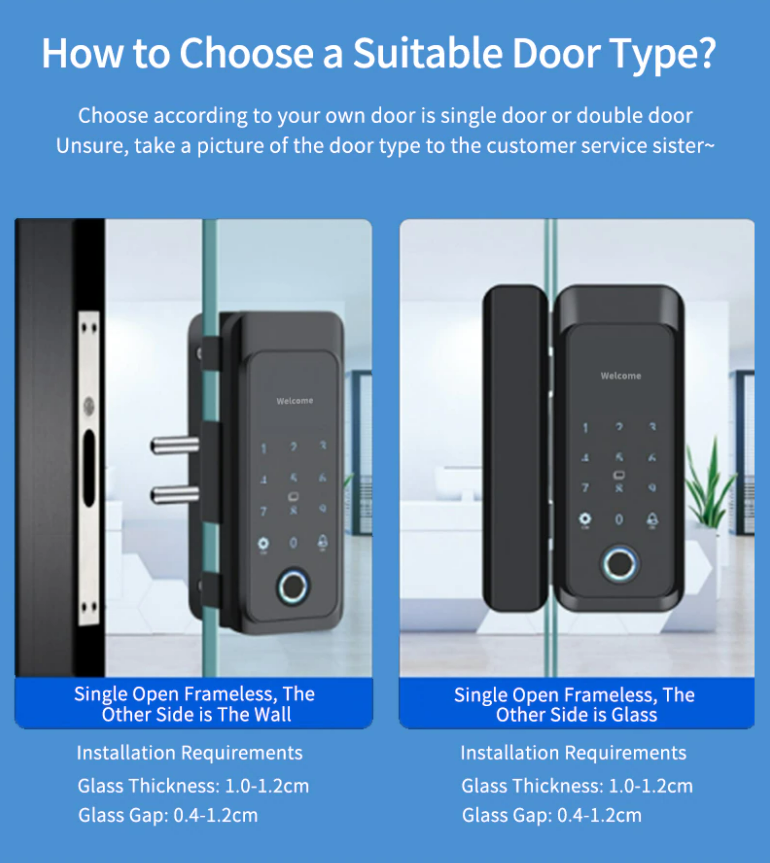 How to Choose a Suitable Door Type?

Choose according to your own door is single door or double door
Unsure, take a picture of the door type to the customer service sister~

Welcome

1 2 3
4 5 6
7 8 9
0

Single Open Frameless, The Other Side is The Wall

Installation Requirements
Glass Thickness: 1.0-1.2cm
Glass Gap: 0.4-1.2cm

Welcome

1 2 3
4 5 6
7 8 9
0

Single Open Frameless, The Other Side is Glass

Installation Requirements
Glass Thickness: 1.0-1.2cm
Glass Gap: 0.4-1.2cm