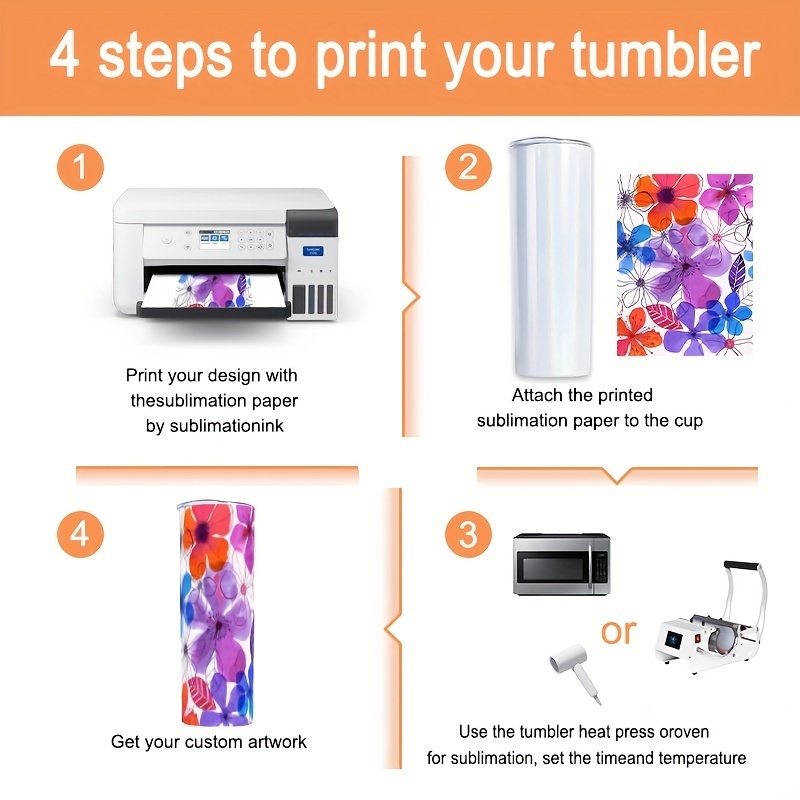 4 steps to print your tumbler

1

Print your design with thesublimation paper by sublimationink

2

Attach the printed sublimation paper to the cup

4

Get your custom artwork

3

or

Use the tumbler heat press oroven for sublimation, set the timeand temperature