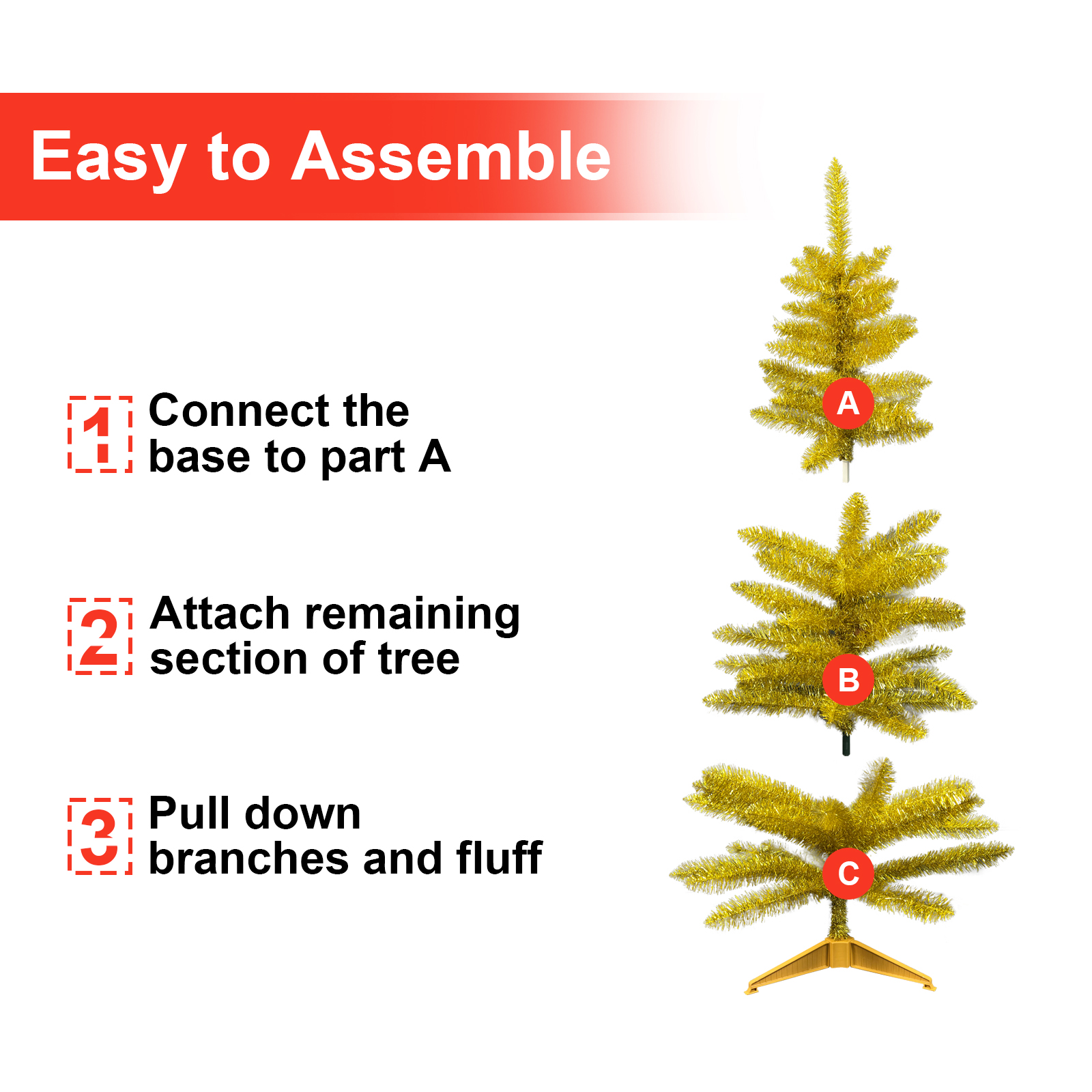 Easy to Assemble

1 Connect the base to part A

2 Attach remaining section of tree

3 Pull down branches and fluff

A

B

C