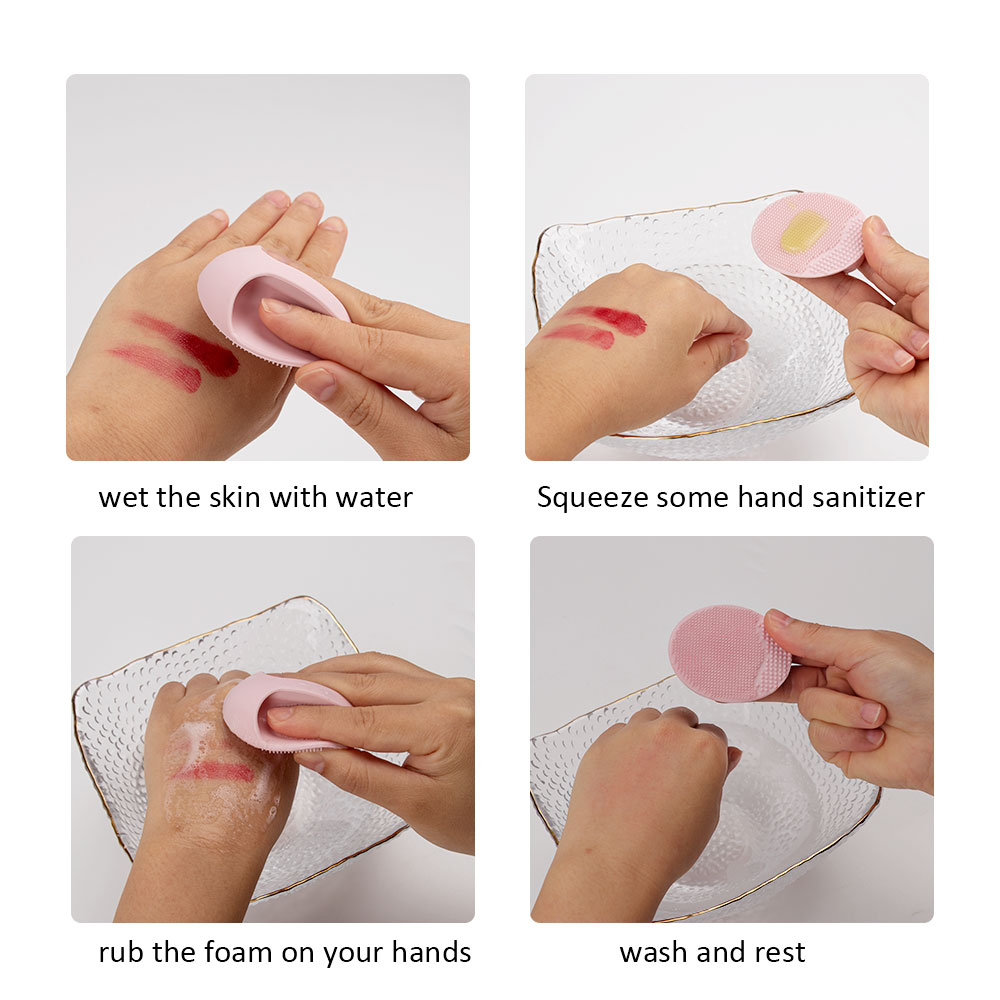 wet the skin with water

Squeeze some hand sanitizer

rub the foam on your hands

wash and rest