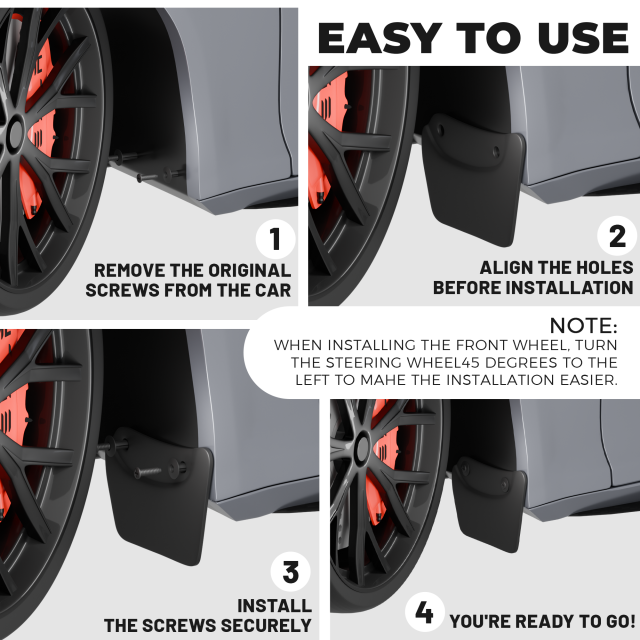 EASY TO USE

1
REMOVE THE ORIGINAL SCREWS FROM THE CAR

2
ALIGN THE HOLES BEFORE INSTALLATION

NOTE:
WHEN INSTALLING THE FRONT WHEEL, TURN THE STEERING WHEEL45 DEGREES TO THE LEFT TO MAHE THE INSTALLATION EASIER.

3
INSTALL THE SCREWS SECURELY

4
YOU'RE READY TO GO!