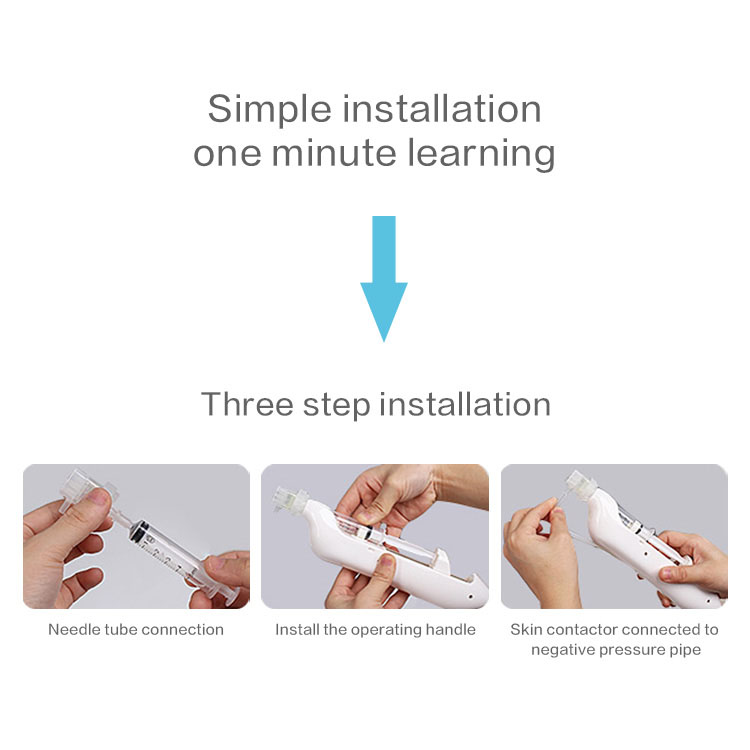 Simple installation
one minute learning

Three step installation

Needle tube connection

Install the operating handle

Skin contactor connected to negative pressure pipe