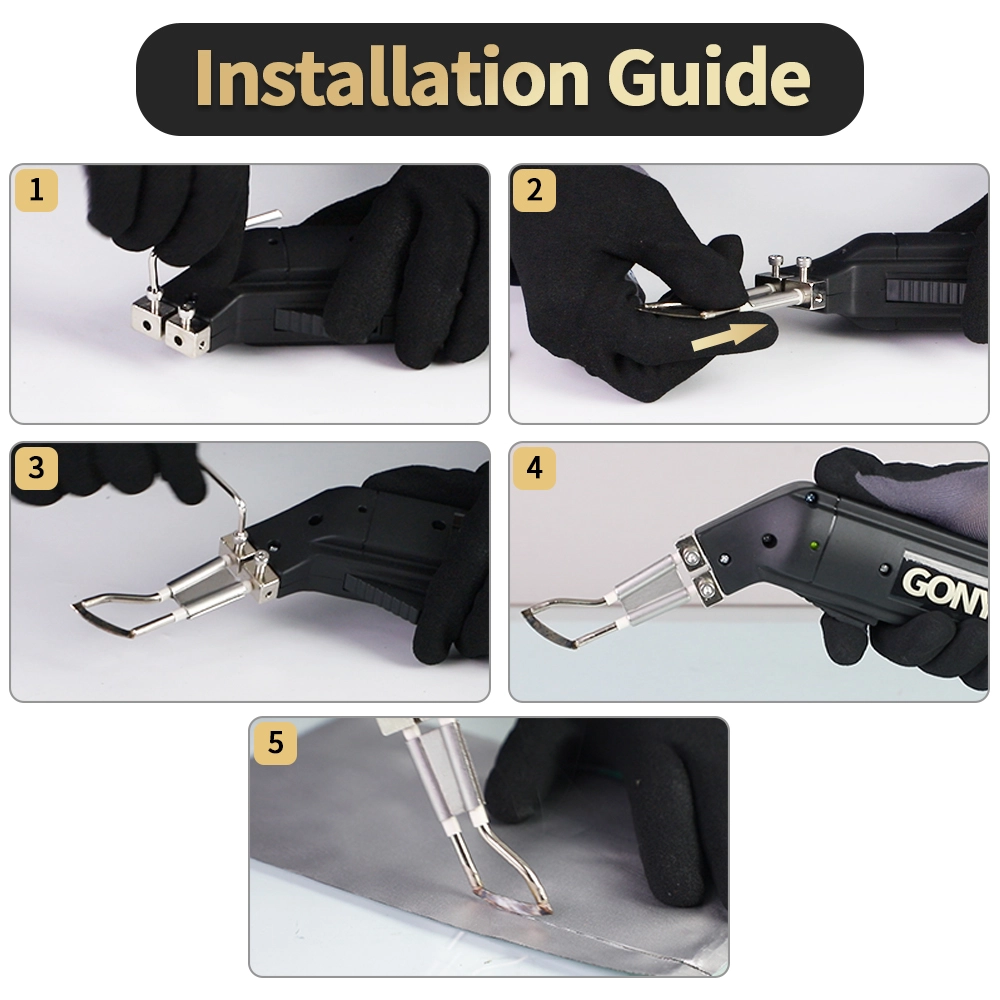 Installation Guide

1

2

3

4

GONY

5