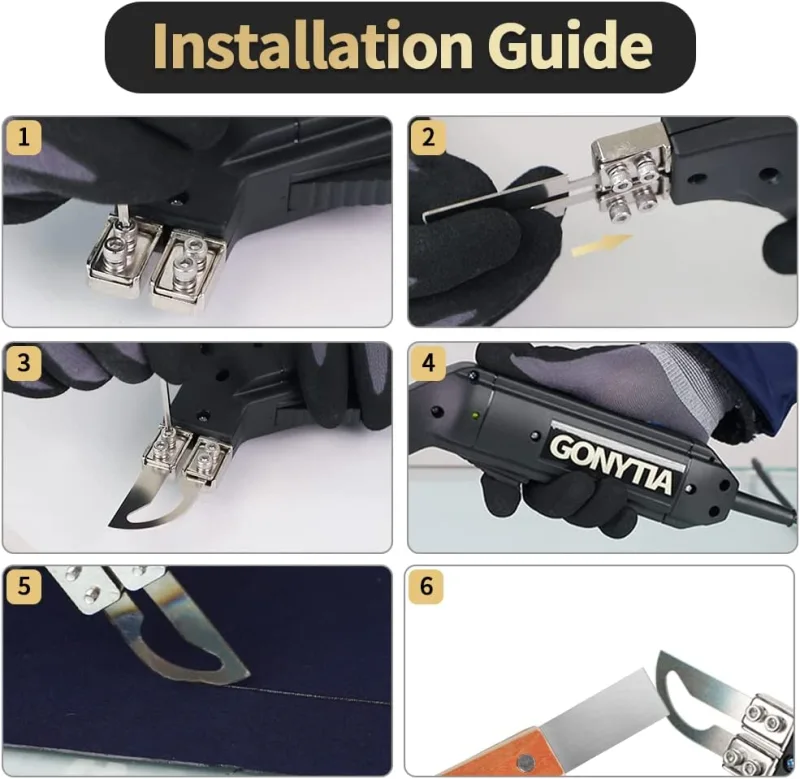 Installation Guide

1

2

3

4

GONYTIA

5

6