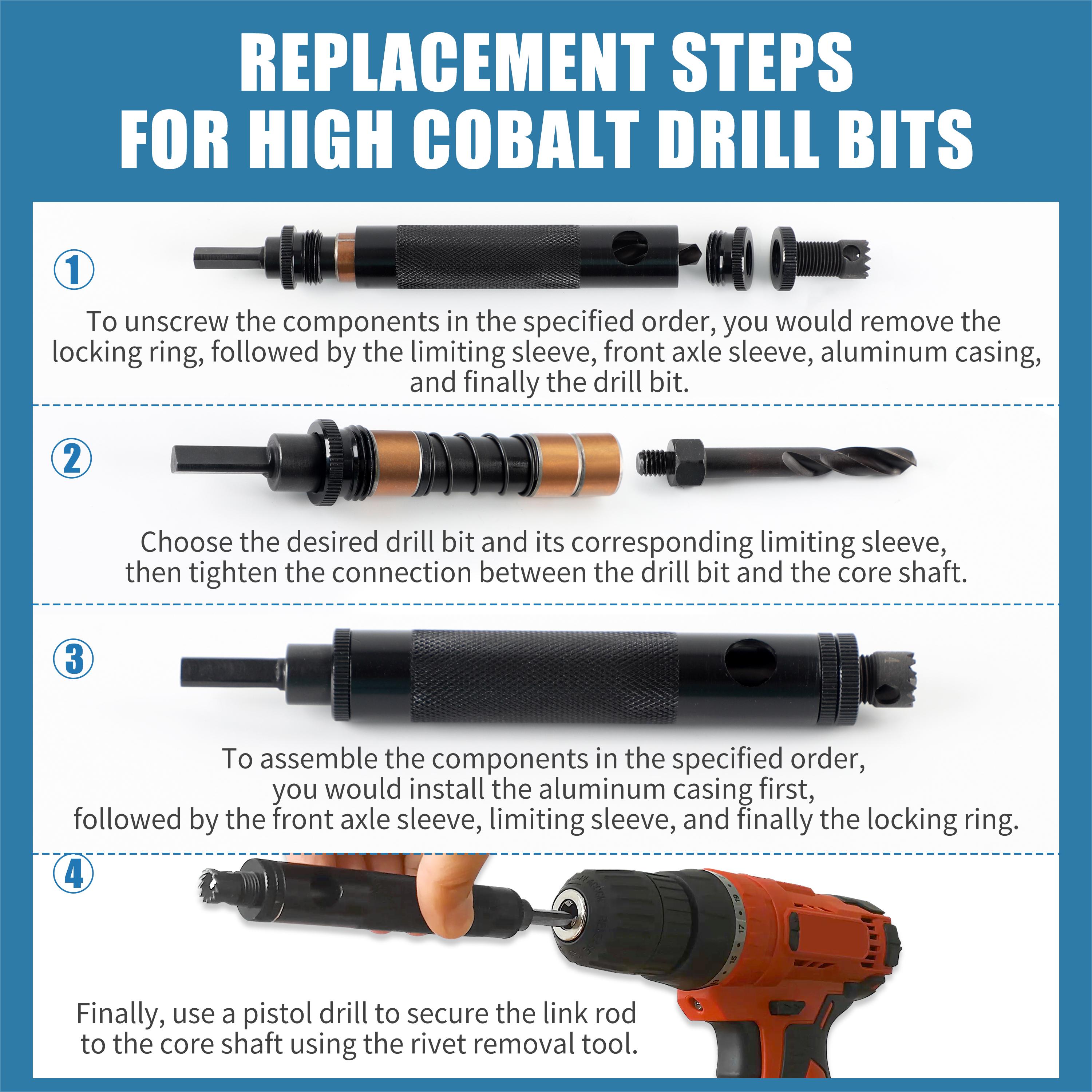 REPLACEMENT STEPS
FOR HIGH COBALT DRILL BITS

①

To unscrew the components in the specified order, you would remove the locking ring, followed by the limiting sleeve, front axle sleeve, aluminum casing, and finally the drill bit.

②

Choose the desired drill bit and its corresponding limiting sleeve, then tighten the connection between the drill bit and the core shaft.

③

To assemble the components in the specified order, you would install the aluminum casing first, followed by the front axle sleeve, limiting sleeve, and finally the locking ring.

④

19
17
15

Finally, use a pistol drill to secure the link rod to the core shaft using the rivet removal tool.