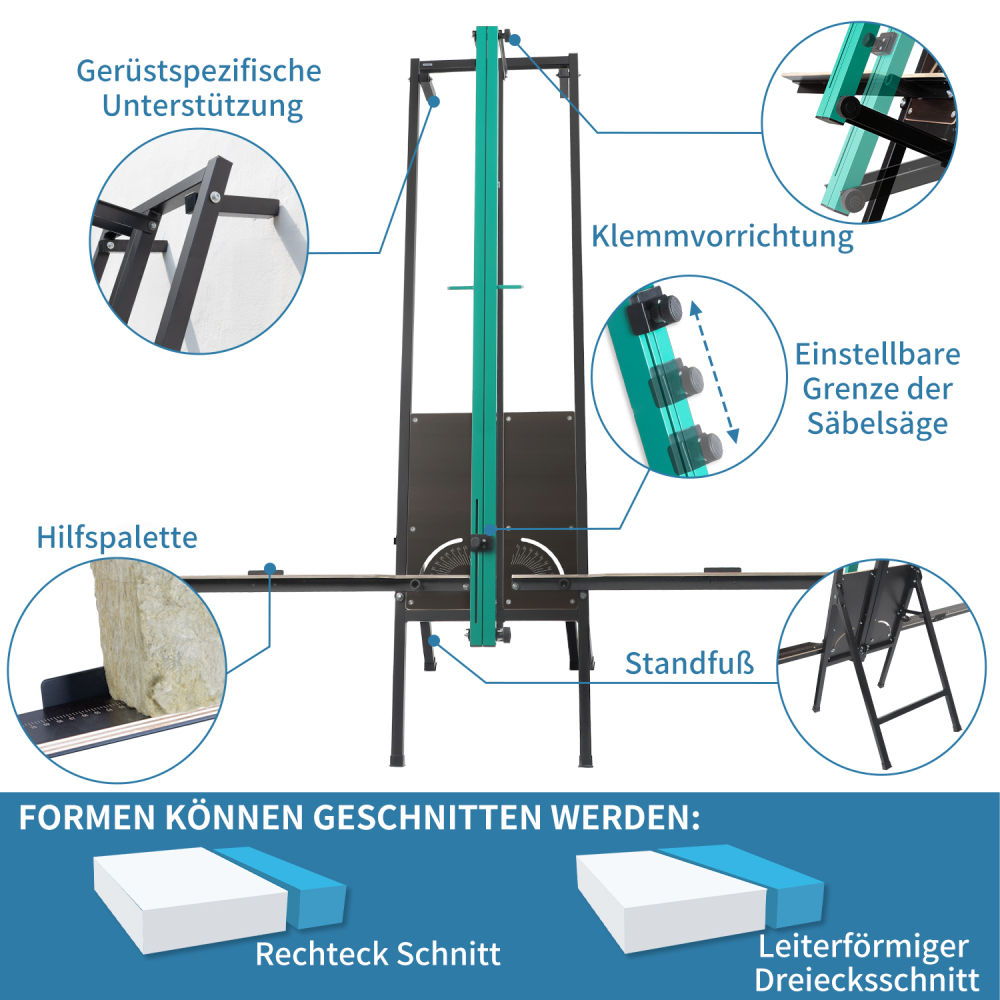 Gerüstspezifische Unterstützung

Klemmvorrichtung

Einstellbare Grenze der Säbelsäge

Hilfspalette

Standfuß

FORMEN KÖNNEN GESCHNITTEN WERDEN:

Rechteck Schnitt

Leiterförmiger Dreiecksschnitt