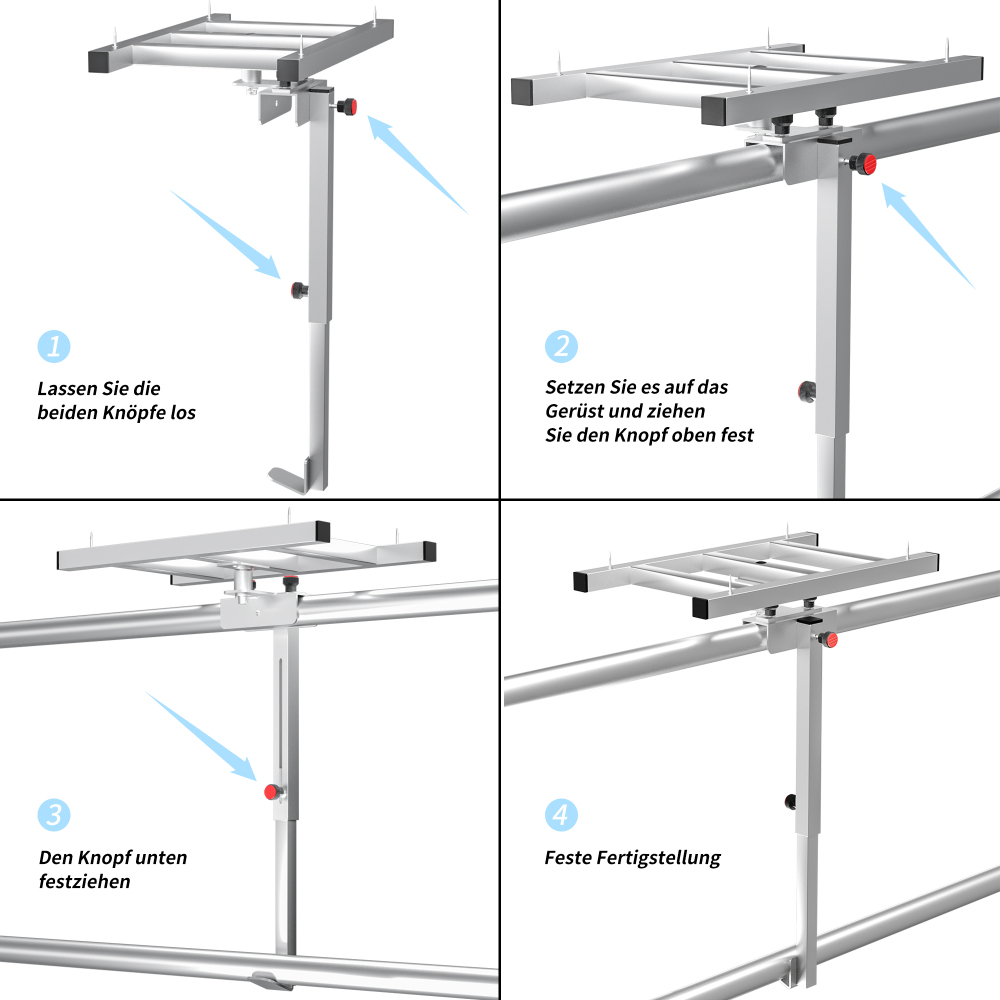 1

Lassen Sie die beiden Knöpfe los

2

Setzen Sie es auf das Gerüst und ziehen Sie den Knopf oben fest

3

Den Knopf unten festziehen

4

Feste Fertigstellung