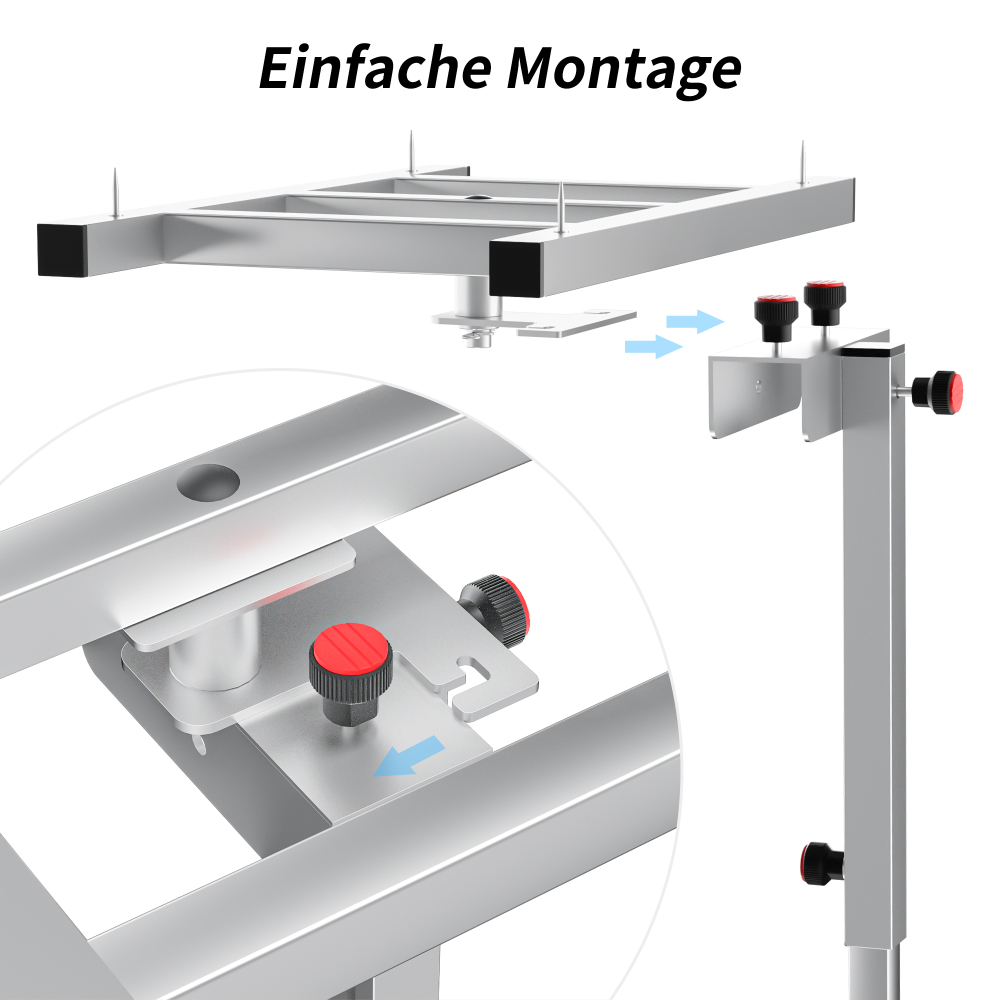 Einfache Montage