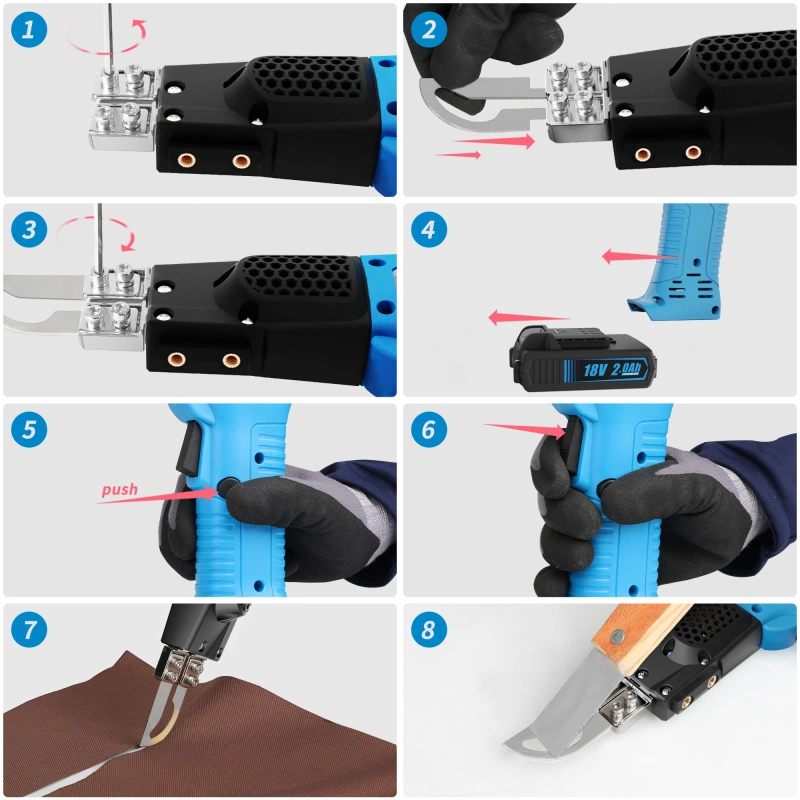 1

2

3

4

18V 2.0Ah

5

push

6

7

8