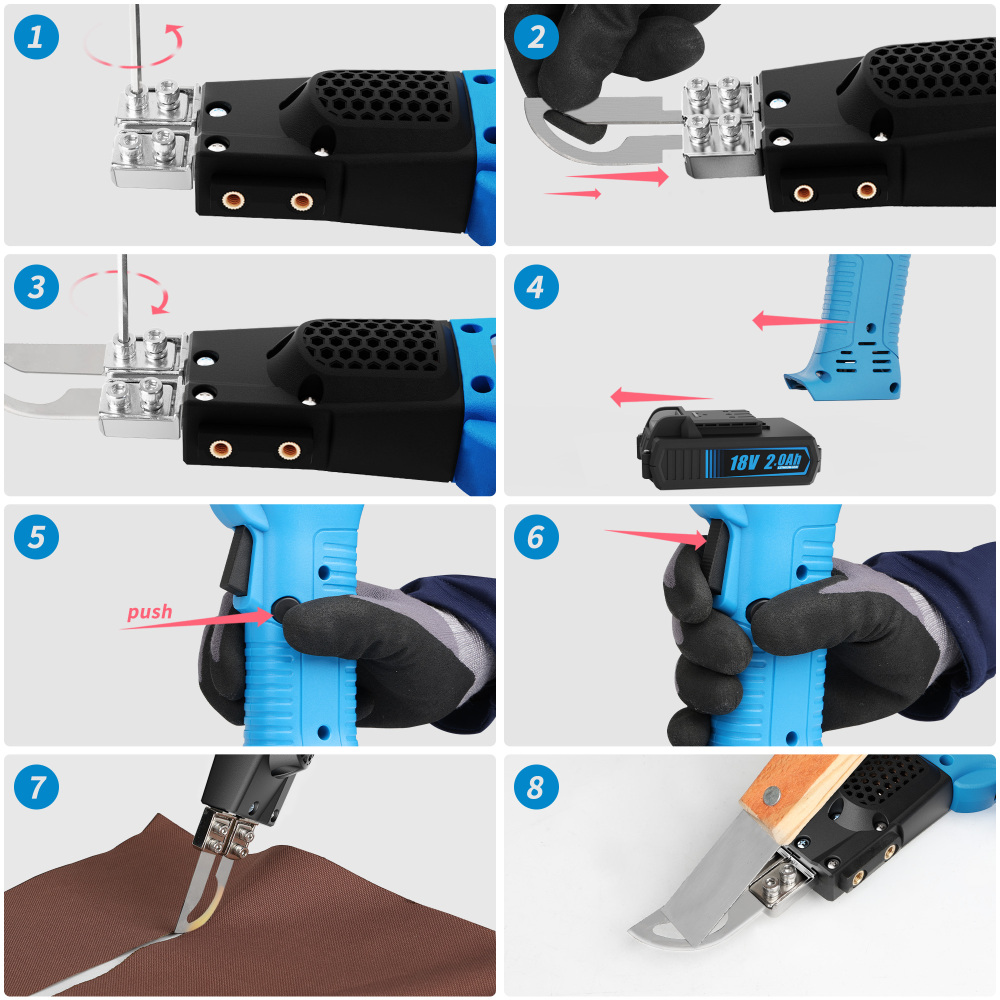 1

2

3

4

18V 2.0Ah

5

push

6

7

8