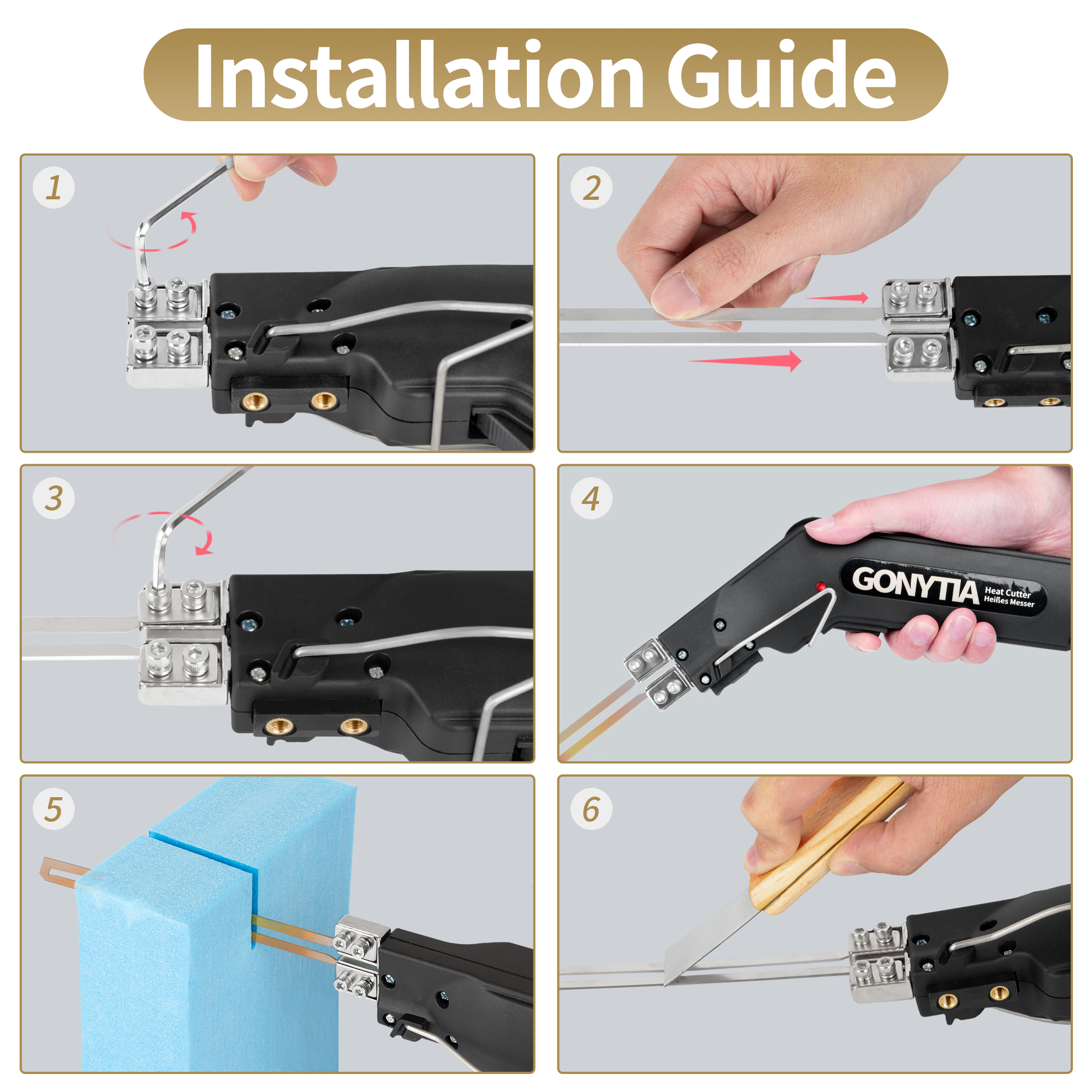 Installation Guide

1

2

3

4

GONYTIA Heat Cutter Heißes Messer

5

6