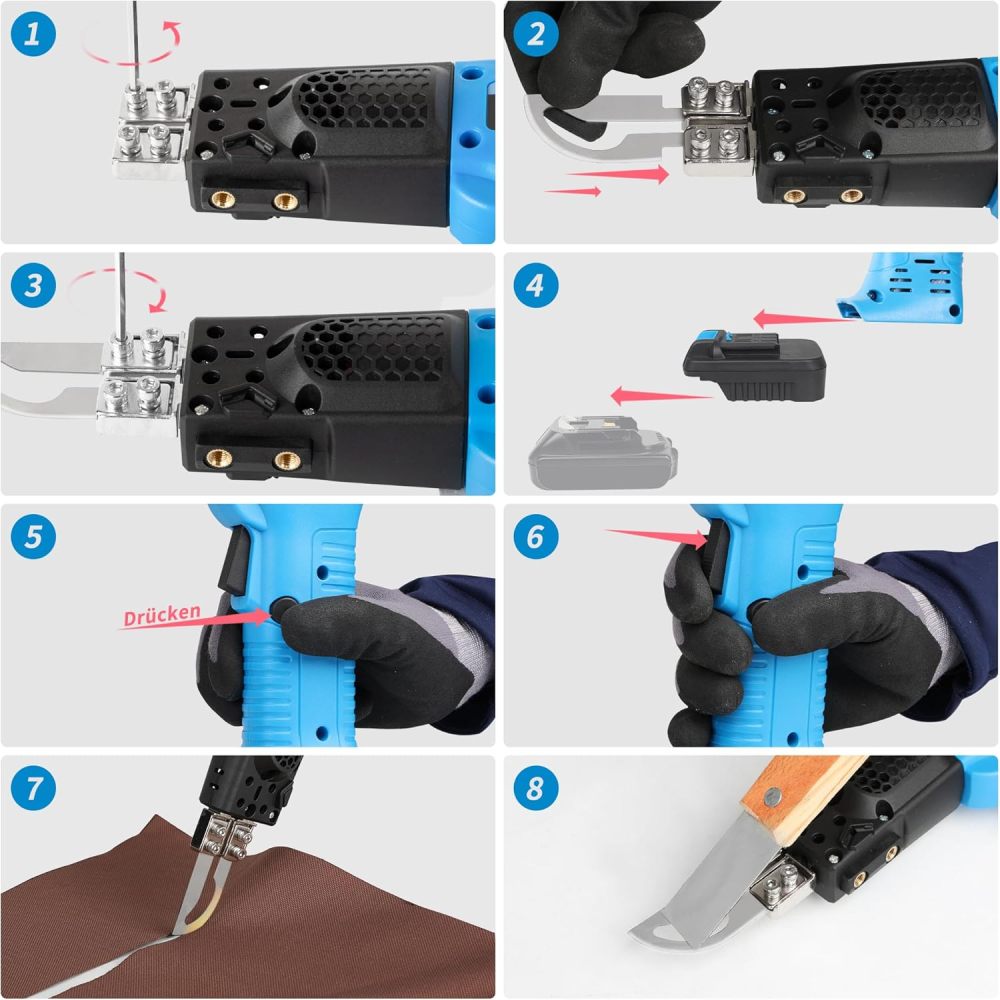 1

2

3

4

5

Drücken

6

7

8