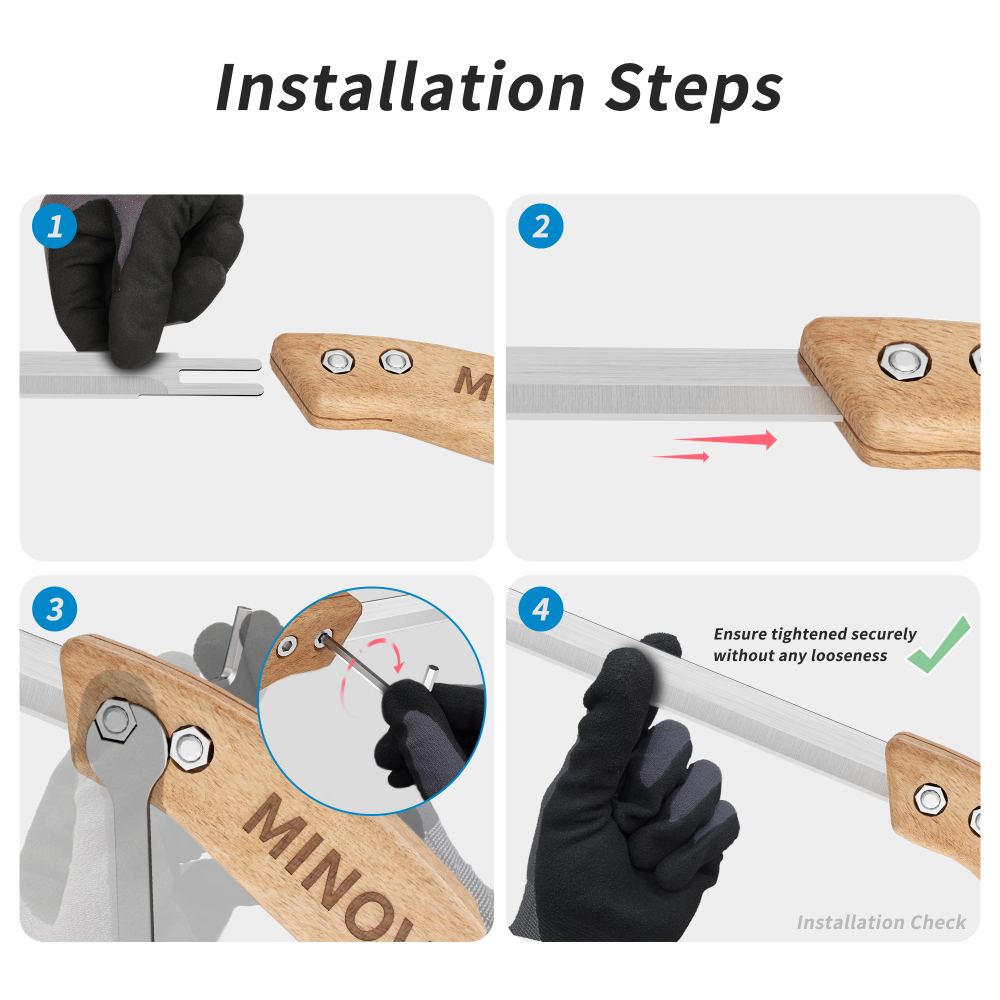 Installation Steps

1

M

2

3

MINO

4

Ensure tightened securely without any looseness

Installation Check