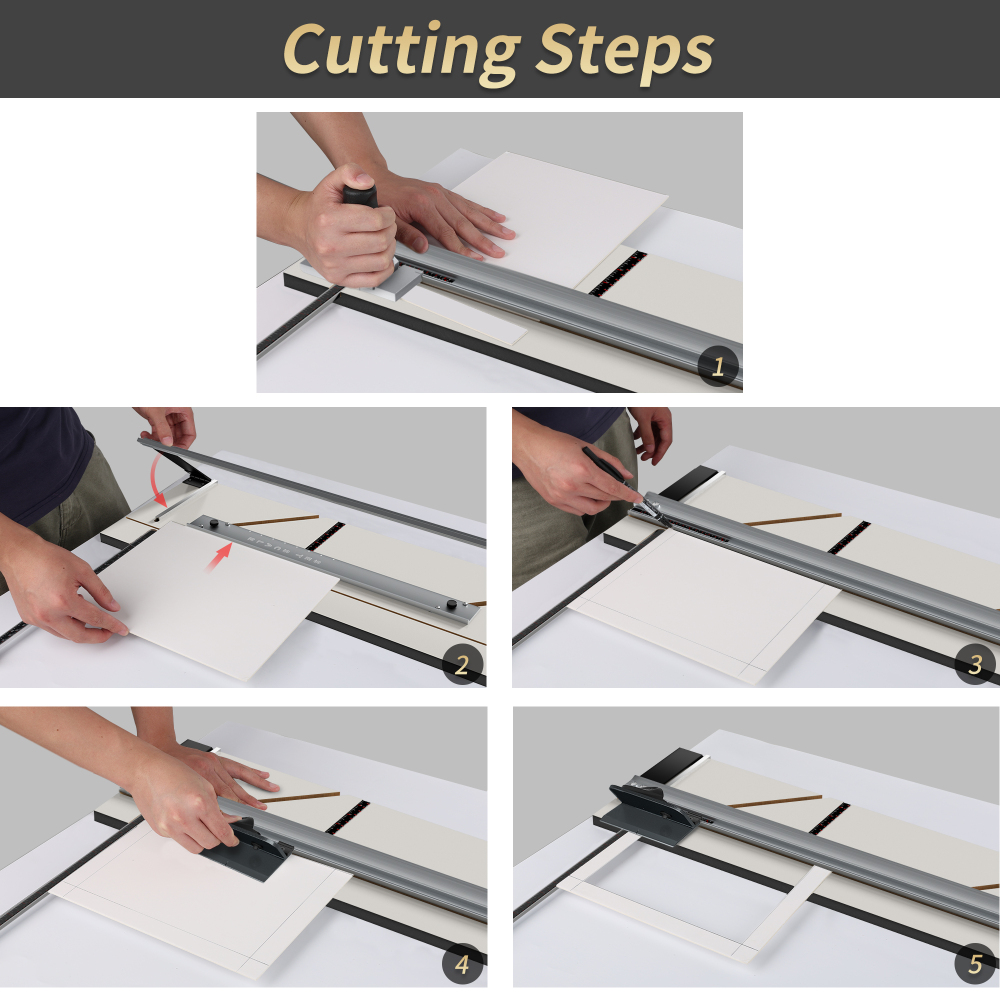 Cutting Steps

1

2

3

4

5