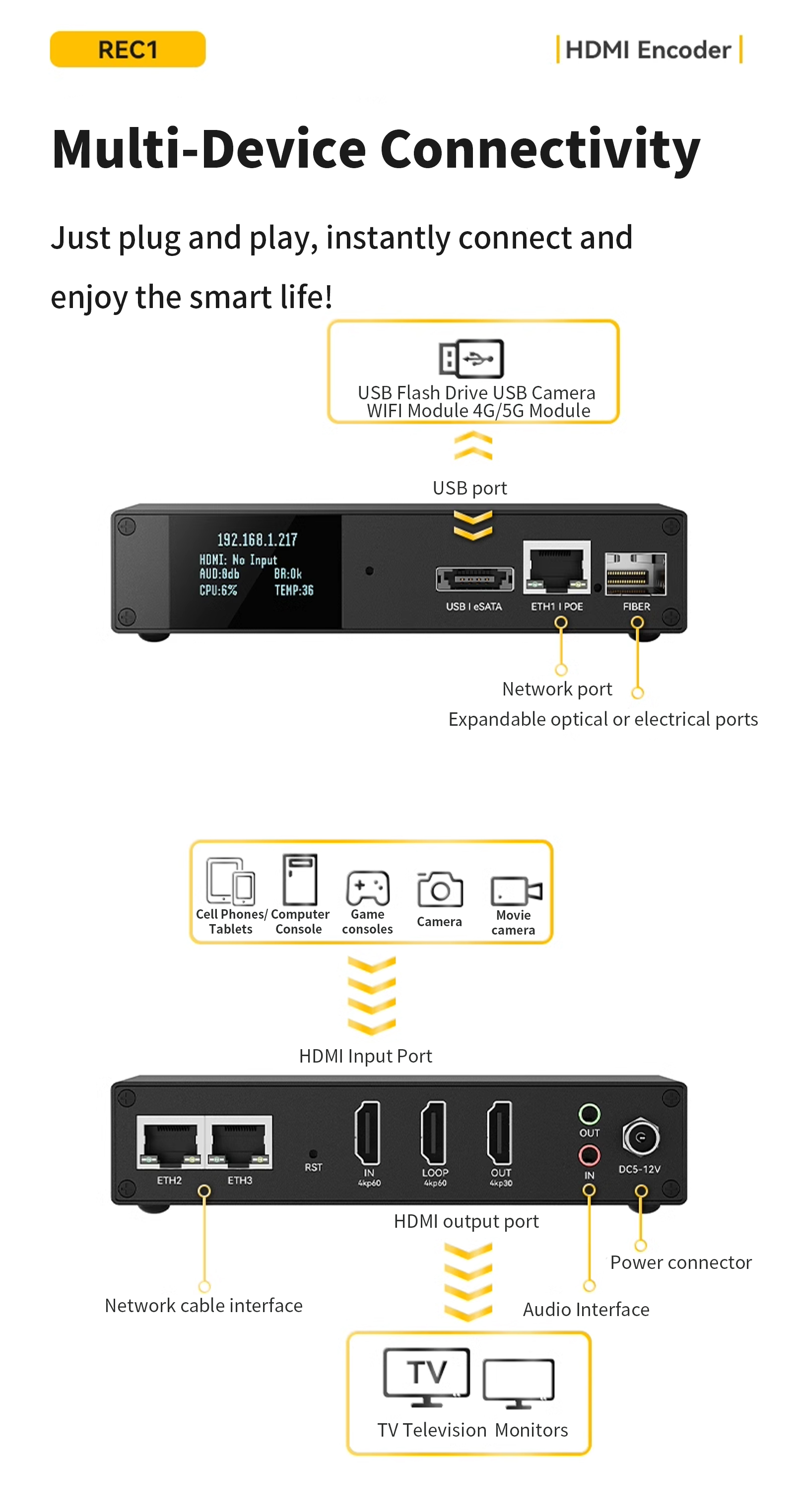 REC1

HDMI Encoder

Multi-Device Connectivity

Just plug and play, instantly connect and enjoy the smart life!

USB Flash Drive USB Camera
WIFI Module 4G/5G Module

USB port

192.168.1.217
HDMI: No Input
AUD:0db BR:0k
CPU:6% TEMP:36

USB I eSATA

ETH1 I POE

FIBER

Network port

Expandable optical or electrical ports

Cell Phones/ Tablets

Computer Console

Game consoles

Camera

Movie camera

HDMI Input Port

ETH2

ETH3

RST

IN 4kp60

LOOP 4kp60

OUT 4kp30

OUT

IN

DC5-12V

HDMI output port

Power connector

Network cable interface

Audio Interface

TV

TV Television Monitors