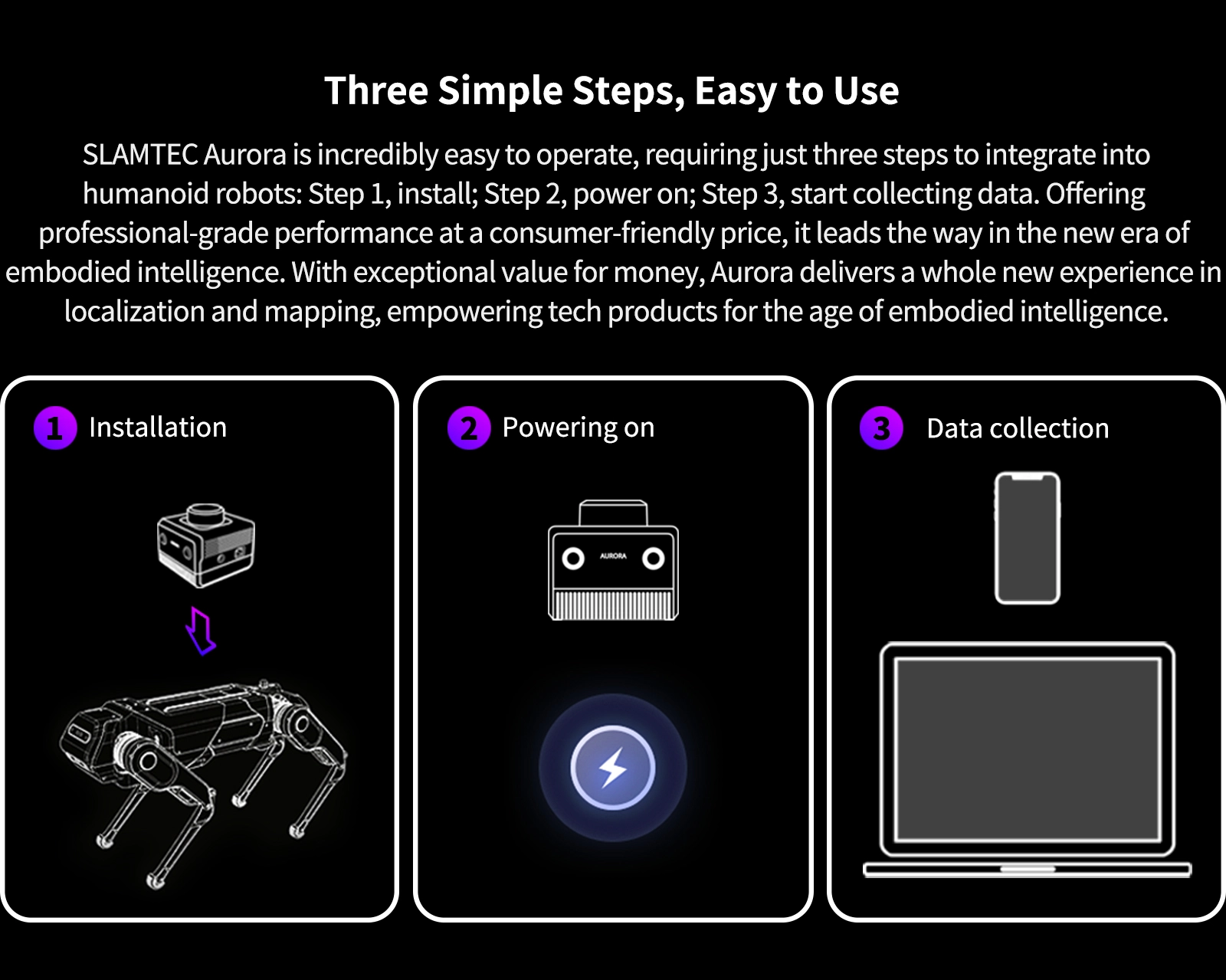 Three Simple Steps, Easy to Use

SLAMTEC Aurora is incredibly easy to operate, requiring just three steps to integrate into humanoid robots: Step 1, install; Step 2, power on; Step 3, start collecting data. Offering professional-grade performance at a consumer-friendly price, it leads the way in the new era of embodied intelligence. With exceptional value for money, Aurora delivers a whole new experience in localization and mapping, empowering tech products for the age of embodied intelligence.

1 Installation

2 Powering on

AURORA

3 Data collection