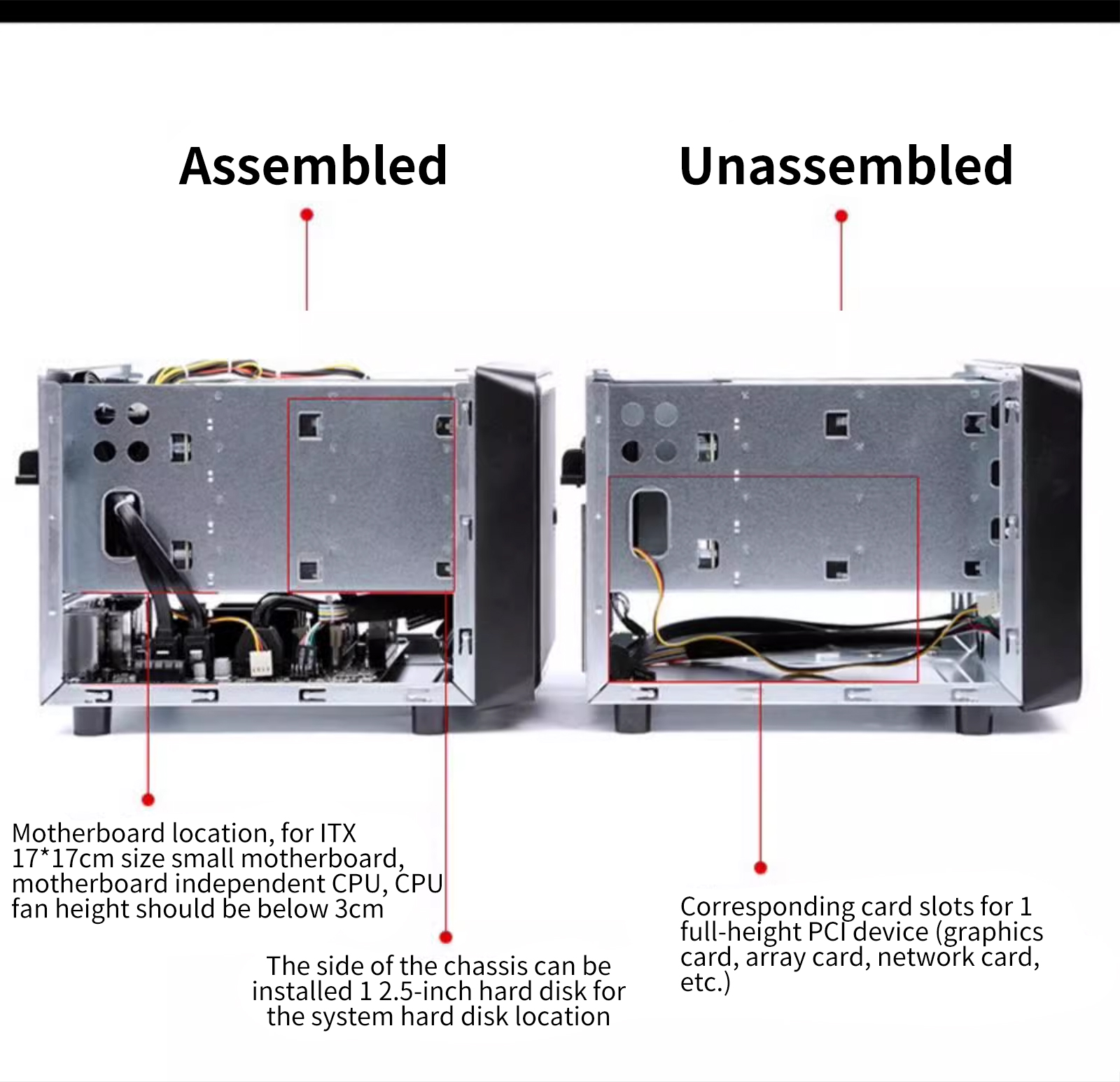 Assembled

Unassembled

Motherboard location, for ITX 17*17cm size small motherboard, motherboard independent CPU, CPU fan height should be below 3cm

The side of the chassis can be installed 1 2.5-inch hard disk for the system hard disk location

Corresponding card slots for 1 full-height PCI device (graphics card, array card, network card, etc.)