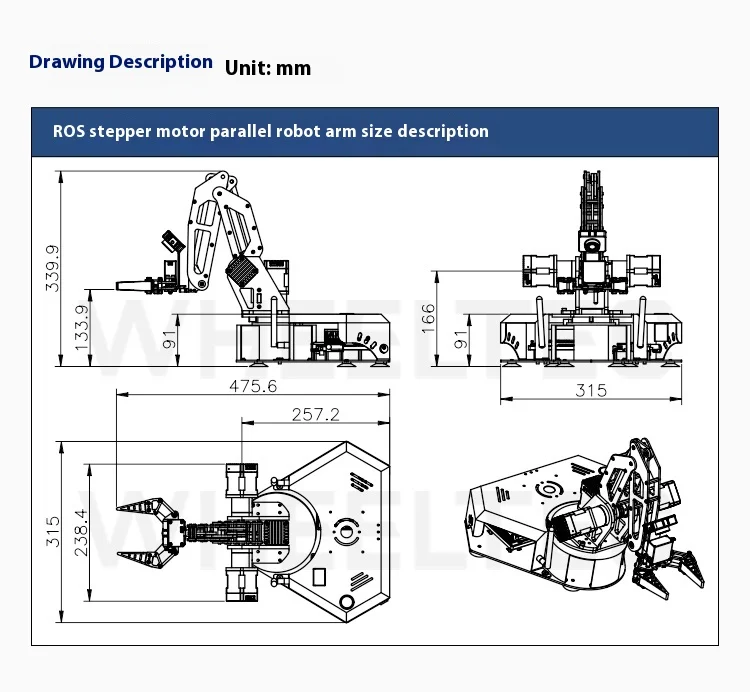 Drawing Description Unit: mm

ROS stepper motor parallel robot arm size description

339.9
133.9
91
166
91
315
475.6
257.2
315
238.4

WHEELTEC
WHEELTEC