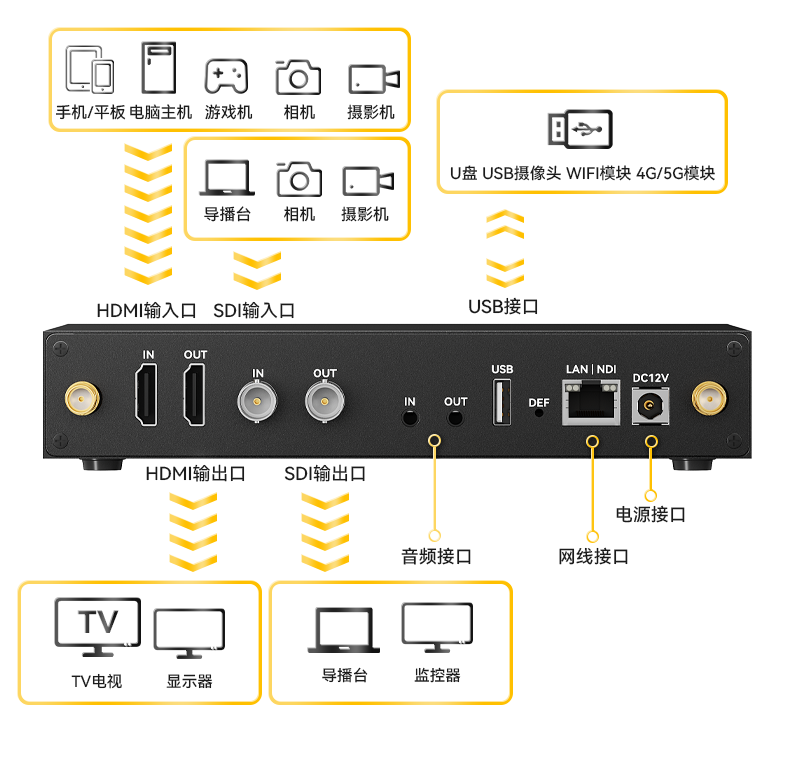 手机/平板 电脑主机 游戏机 相机 摄影机

导播台 相机 摄影机

U盘 USB摄像头 WIFI模块 4G/5G模块

HDMI输入口 SDI输入口

USB接口

IN OUT IN OUT IN OUT USB DEF LAN | NDI DC12V

HDMI输出口 SDI输出口

电源接口

音频接口 网线接口

TV

TV电视 显示器

导播台 监控器