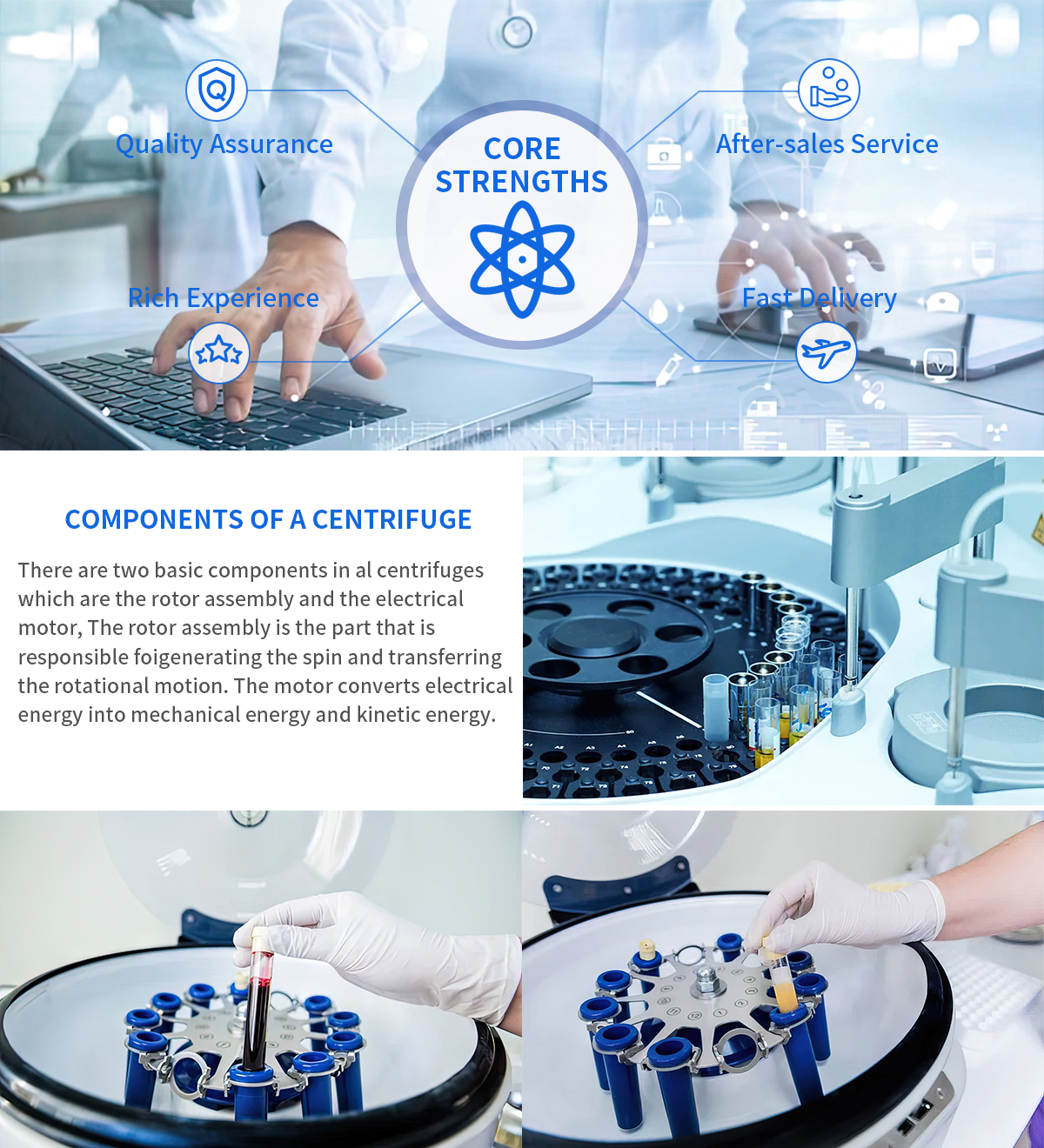 Quality Assurance

CORE STRENGTHS

After-sales Service

Rich Experience

Fast Delivery

COMPONENTS OF A CENTRIFUGE

There are two basic components in al centrifuges which are the rotor assembly and the electrical motor, The rotor assembly is the part that is responsible foigenerating the spin and transferring the rotational motion. The motor converts electrical energy into mechanical energy and kinetic energy.