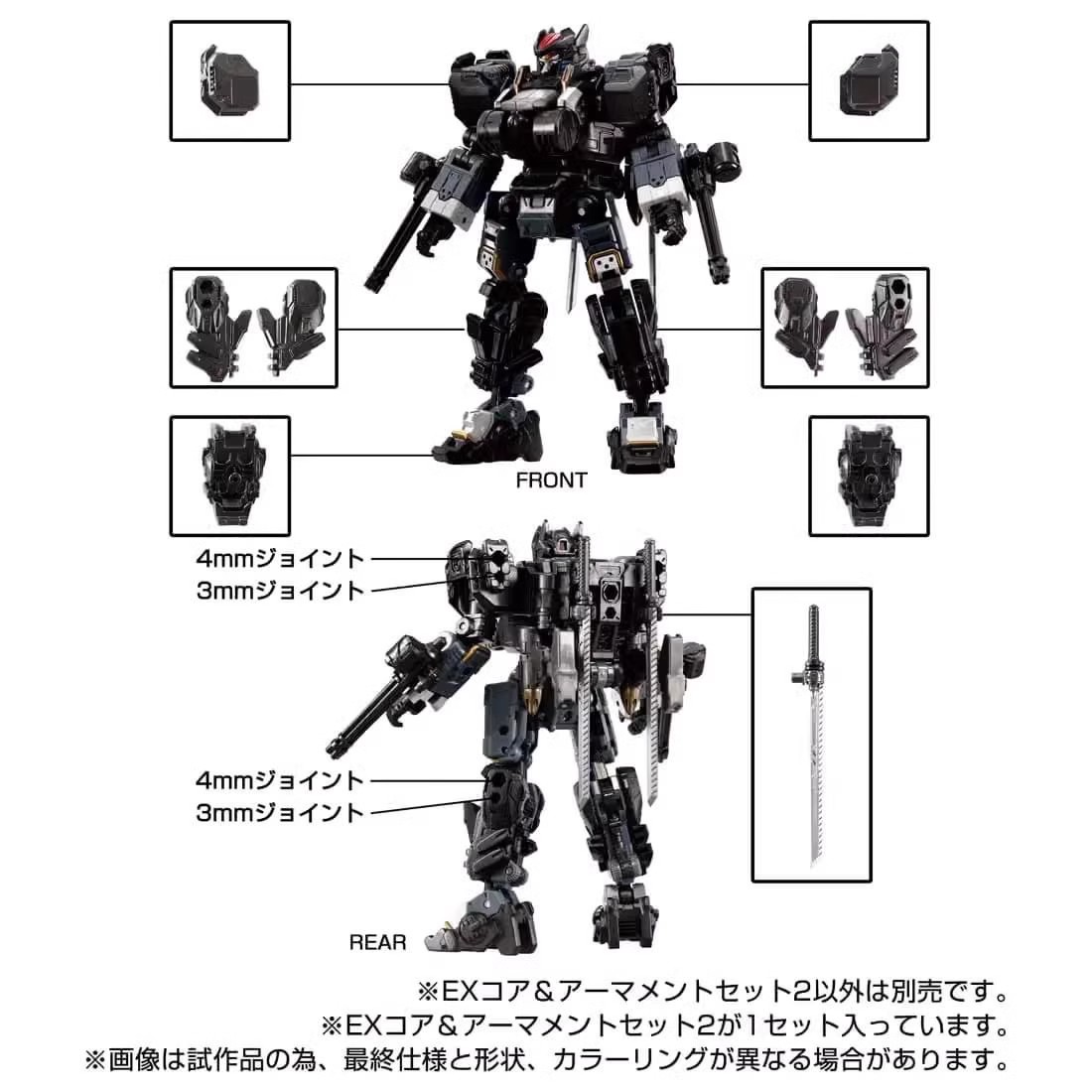 FRONT

4mmジョイント
3mmジョイント

4mmジョイント
3mmジョイント

REAR

※EXコア＆アーマメントセット2以外は別売です。
※EXコア＆アーマメントセット2が1セット入っています。
※画像は試作品の為、最終仕様と形状、カラーリングが異なる場合があります。