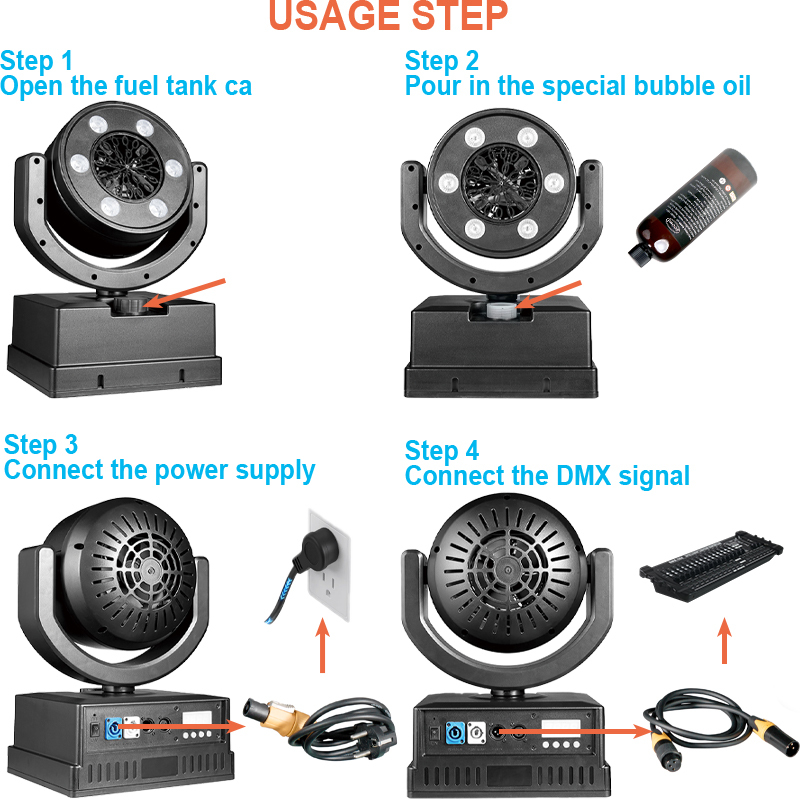 USAGE STEP

Step 1
Open the fuel tank ca

Step 2
Pour in the special bubble oil

Step 3
Connect the power supply

Step 4
Connect the DMX signal