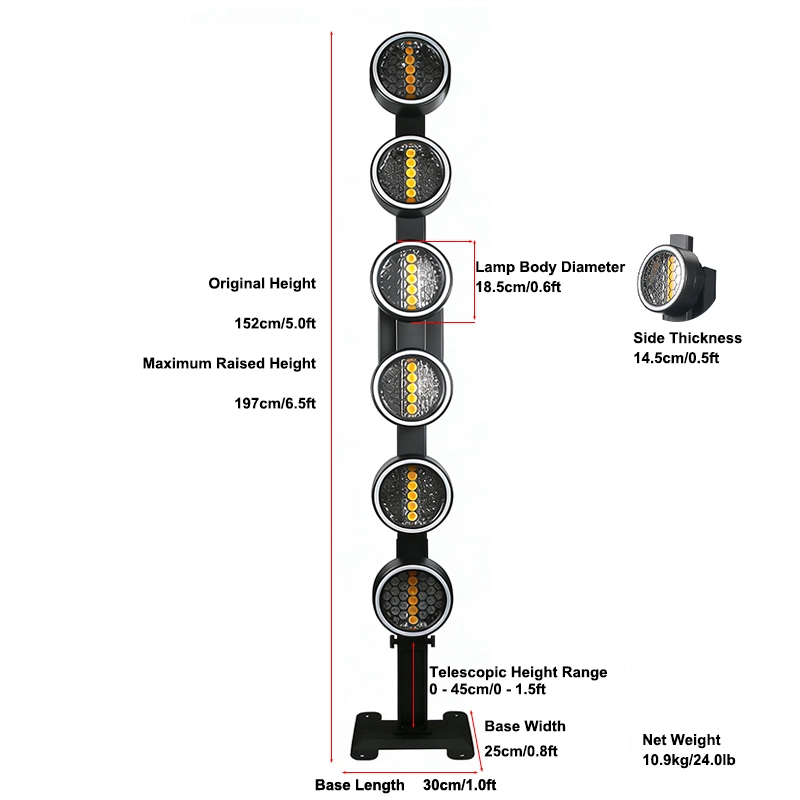 Original Height

152cm/5.0ft

Maximum Raised Height

197cm/6.5ft

Lamp Body Diameter
18.5cm/0.6ft

Side Thickness
14.5cm/0.5ft

Telescopic Height Range
0 - 45cm/0 - 1.5ft

Base Width

25cm/0.8ft

Net Weight
10.9kg/24.0lb

Base Length 30cm/1.0ft