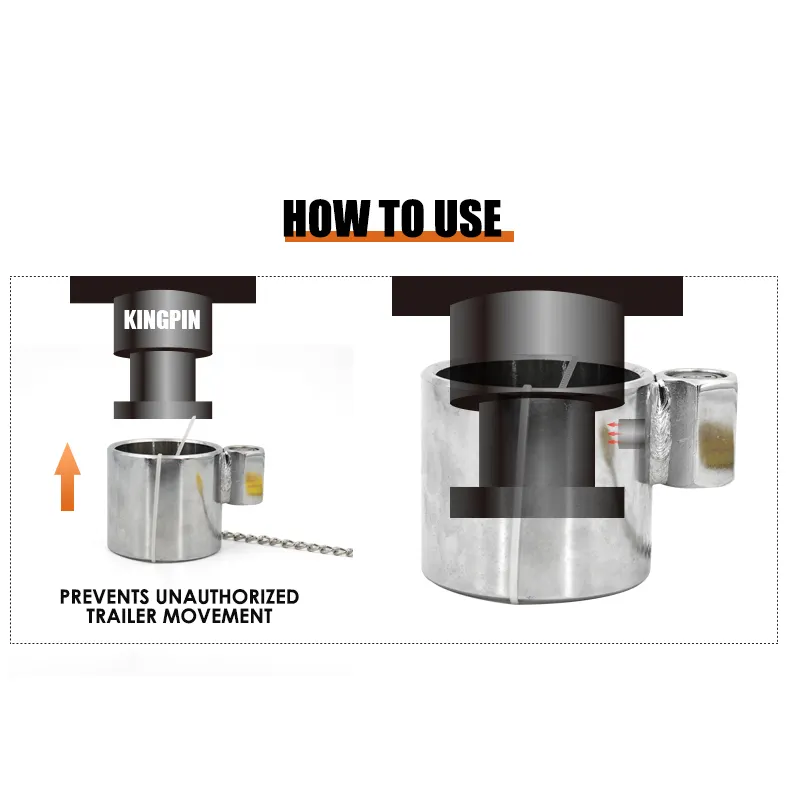 HOW TO USE

KINGPIN

PREVENTS UNAUTHORIZED TRAILER MOVEMENT