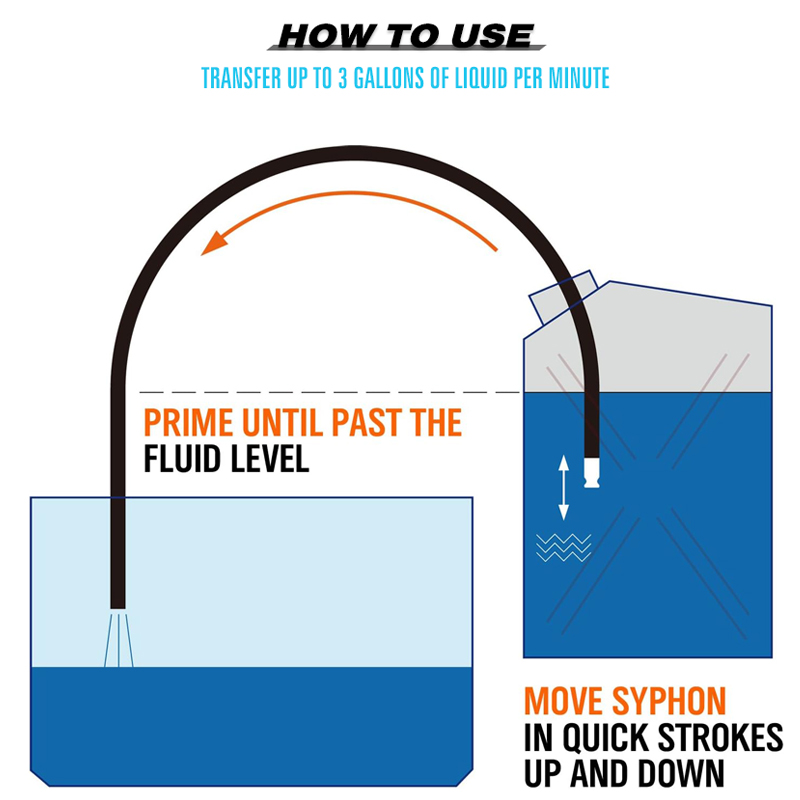 HOW TO USE

TRANSFER UP TO 3 GALLONS OF LIQUID PER MINUTE

PRIME UNTIL PAST THE FLUID LEVEL

MOVE SYPHON IN QUICK STROKES UP AND DOWN