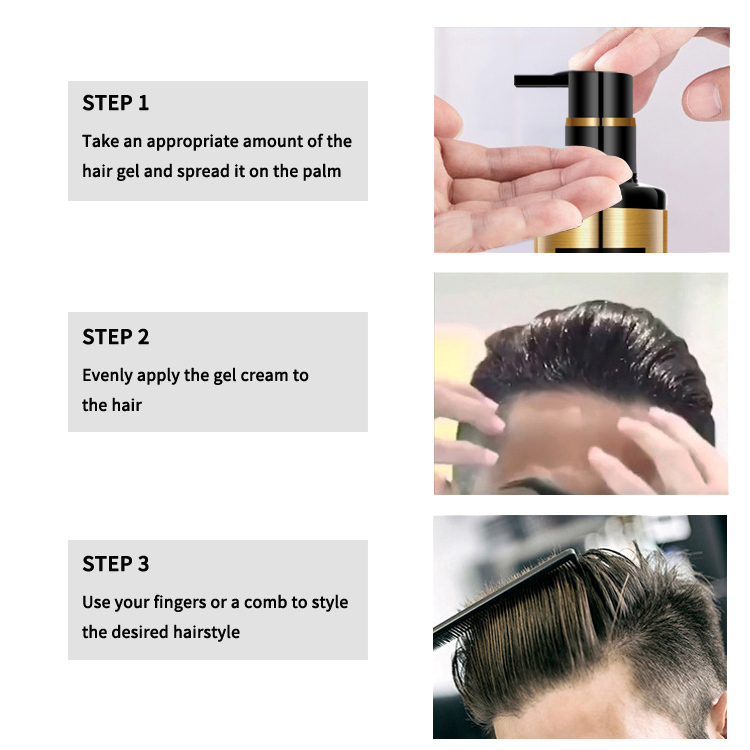 STEP 1

Take an appropriate amount of the hair gel and spread it on the palm

STEP 2

Evenly apply the gel cream to the hair

STEP 3

Use your fingers or a comb to style the desired hairstyle