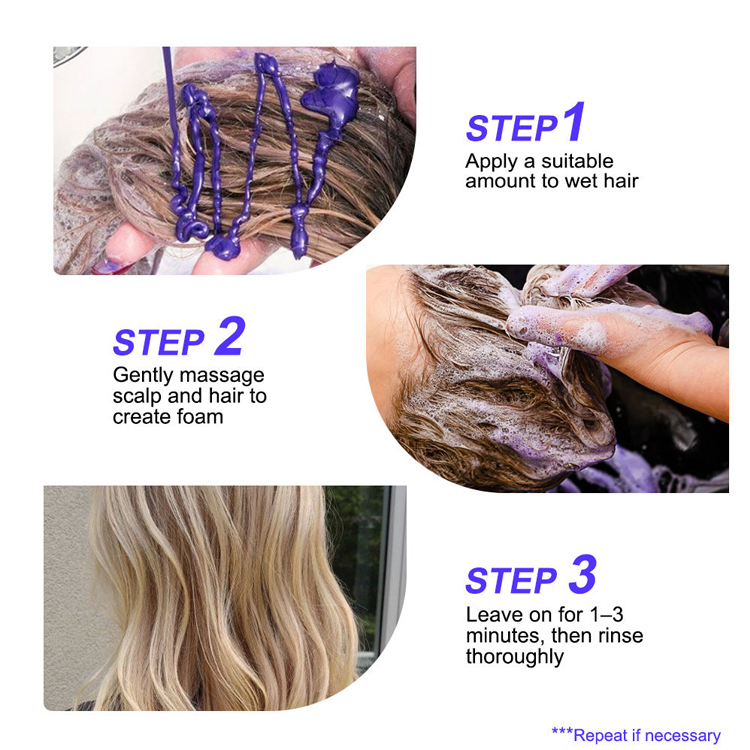 STEP 1
Apply a suitable amount to wet hair

STEP 2
Gently massage scalp and hair to create foam

STEP 3
Leave on for 1–3 minutes, then rinse thoroughly

***Repeat if necessary