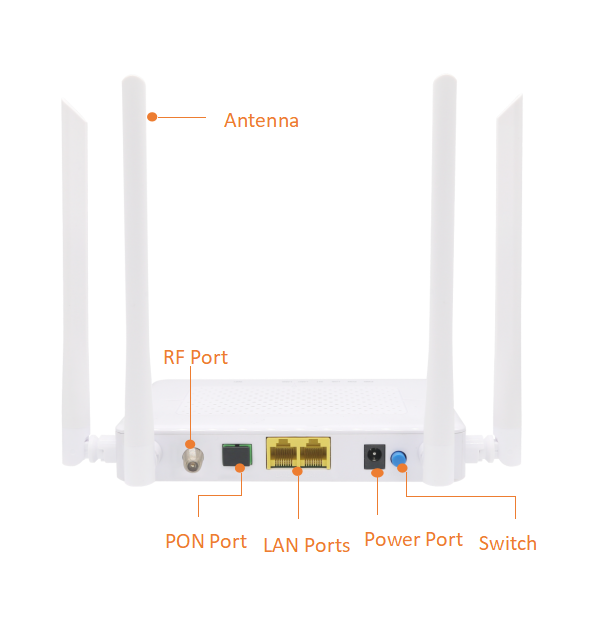 Antenna

RF Port

PON Port

LAN Ports

Power Port

Switch