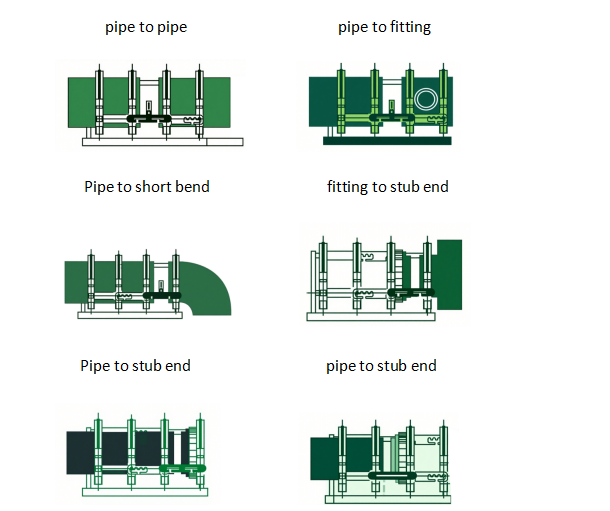 pipe to pipe

pipe to fitting

Pipe to short bend

fitting to stub end

Pipe to stub end

pipe to stub end