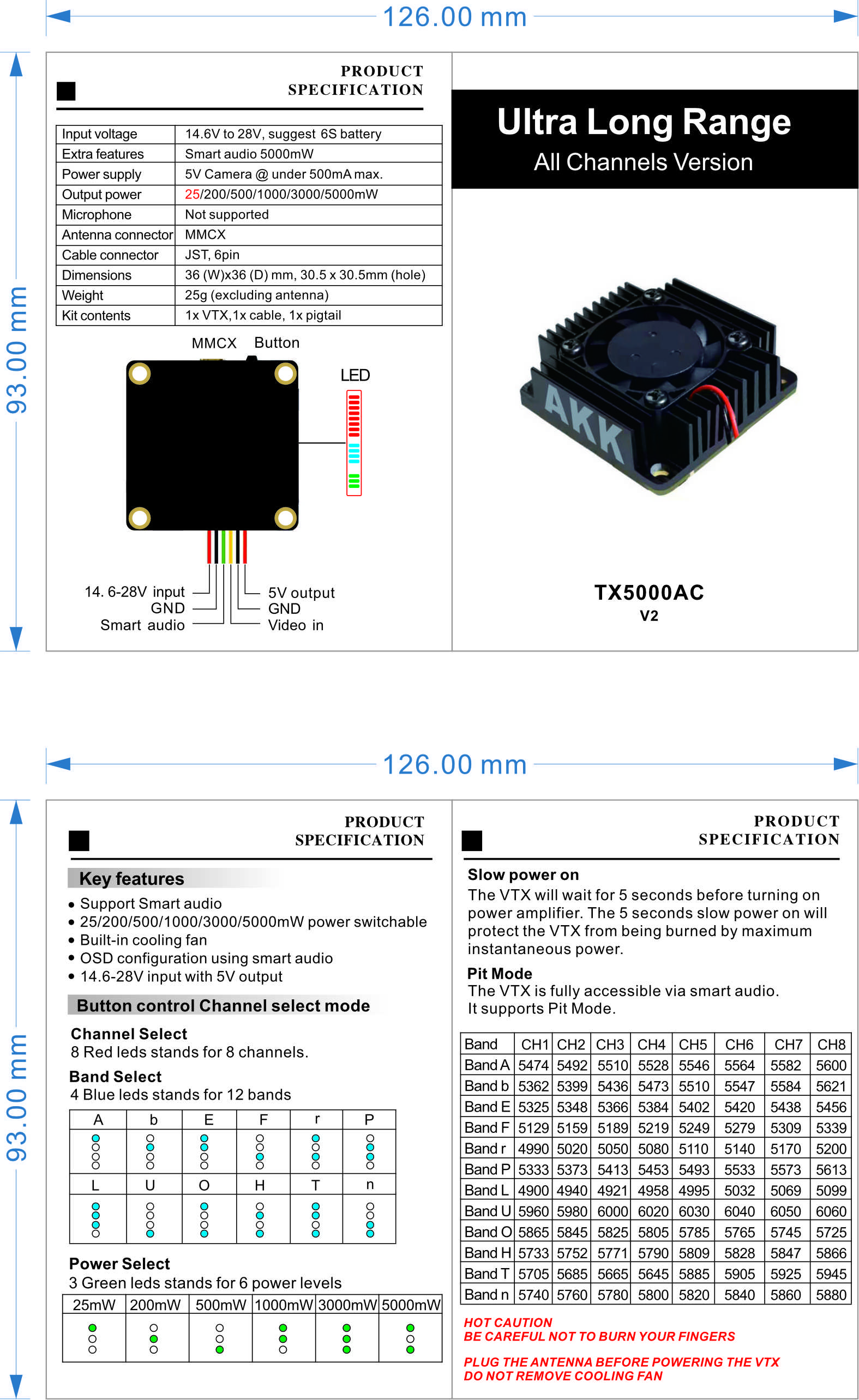 126.00 mm

93.00 mm

PRODUCT SPECIFICATION

| Input voltage | 14.6V to 28V, suggest 6S battery |
|---|---|
| Extra features | Smart audio 5000mW |
| Power supply | 5V Camera @ under 500mA max. |
| Output power | 25/200/500/1000/3000/5000mW |
| Microphone | Not supported |
| Antenna connector | MMCX |
| Cable connector | JST, 6pin |
| Dimensions | 36 (W)x36 (D) mm, 30.5 x 30.5mm (hole) |
| Weight | 25g (excluding antenna) |
| Kit contents | 1x VTX,1x cable, 1x pigtail |

MMCX Button

LED

14. 6-28V input
GND
Smart audio

5V output
GND
Video in

Ultra Long Range
All Channels Version

AKK

TX5000AC
V2

126.00 mm

93.00 mm

PRODUCT SPECIFICATION

Key features
• Support Smart audio
• 25/200/500/1000/3000/5000mW power switchable
• Built-in cooling fan
• OSD configuration using smart audio
• 14.6-28V input with 5V output

Button control Channel select mode

Channel Select
8 Red leds stands for 8 channels.

Band Select
4 Blue leds stands for 12 bands

| A | b | E | F | r | P |
|---|---|---|---|---|---|
| | | | | | |
| L | U | O | H | T | n |
| | | | | | |

Power Select
3 Green leds stands for 6 power levels

| 25mW | 200mW | 500mW | 1000mW | 3000mW | 5000mW |
|---|---|---|---|---|---|
| | | | | | |

PRODUCT SPECIFICATION

Slow power on
The VTX will wait for 5 seconds before turning on power amplifier. The 5 seconds slow power on will protect the VTX from being burned by maximum instantaneous power.

Pit Mode
The VTX is fully accessible via smart audio.
It supports Pit Mode.

| Band | CH1 | CH2 | CH3 | CH4 | CH5 | CH6 | CH7 | CH8 |
|---|---|---|---|---|---|---|---|---|
| Band A | 5474 | 5492 | 5510 | 5528 | 5546 | 5564 | 5582 | 5600 |
| Band b | 5362 | 5399 | 5436 | 5473 | 5510 | 5547 | 5584 | 5621 |
| Band E | 5325 | 5348 | 5366 | 5384 | 5402 | 5420 | 5438 | 5456 |
| Band F | 5129 | 5159 | 5189 | 5219 | 5249 | 5279 | 5309 | 5339 |
| Band r | 4990 | 5020 | 5050 | 5080 | 5110 | 5140 | 5170 | 5200 |
| Band P | 5333 | 5373 | 5413 | 5453 | 5493 | 5533 | 5573 | 5613 |
| Band L | 4900 | 4940 | 4921 | 4958 | 4995 | 5032 | 5069 | 5099 |
| Band U | 5960 | 5980 | 6000 | 6020 | 6030 | 6040 | 6050 | 6060 |
| Band O | 5865 | 5845 | 5825 | 5805 | 5785 | 5765 | 5745 | 5725 |
| Band H | 5733 | 5752 | 5771 | 5790 | 5809 | 5828 | 5847 | 5866 |
| Band T | 5705 | 5685 | 5665 | 5645 | 5885 | 5905 | 5925 | 5945 |
| Band n | 5740 | 5760 | 5780 | 5800 | 5820 | 5840 | 5860 | 5880 |

HOT CAUTION
BE CAREFUL NOT TO BURN YOUR FINGERS

PLUG THE ANTENNA BEFORE POWERING THE VTX
DO NOT REMOVE COOLING FAN