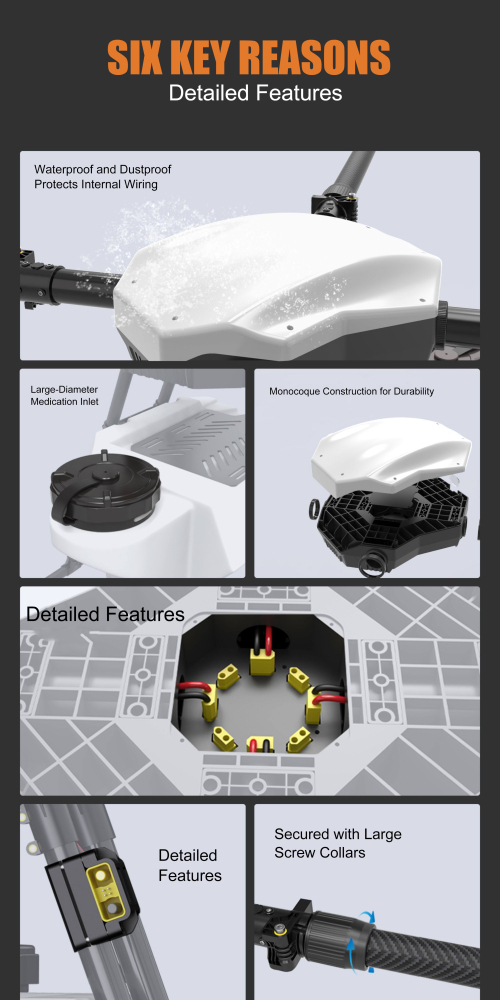 SIX KEY REASONS
Detailed Features

Waterproof and Dustproof
Protects Internal Wiring

Large-Diameter
Medication Inlet

Monocoque Construction for Durability

Detailed Features

Detailed
Features

Secured with Large
Screw Collars