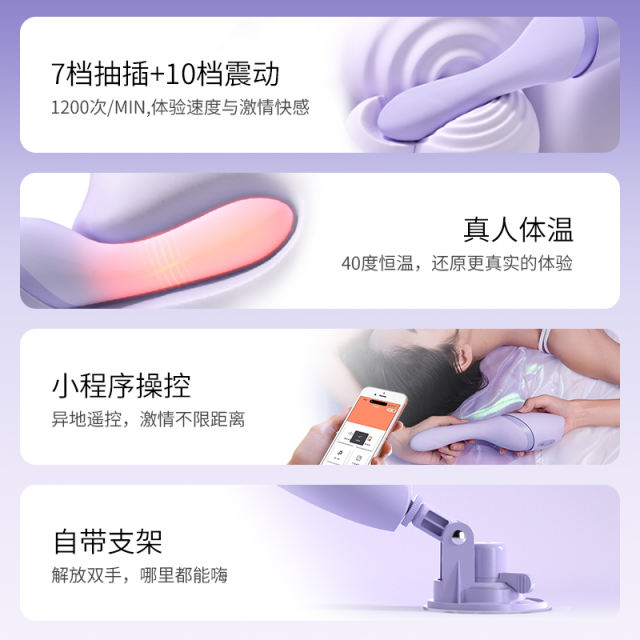 7档抽插+10档震动
1200次/MIN,体验速度与激情快感

真人体温
40度恒温，还原更真实的体验

小程序操控
异地遥控，激情不限距离

自带支架
解放双手，哪里都能嗨