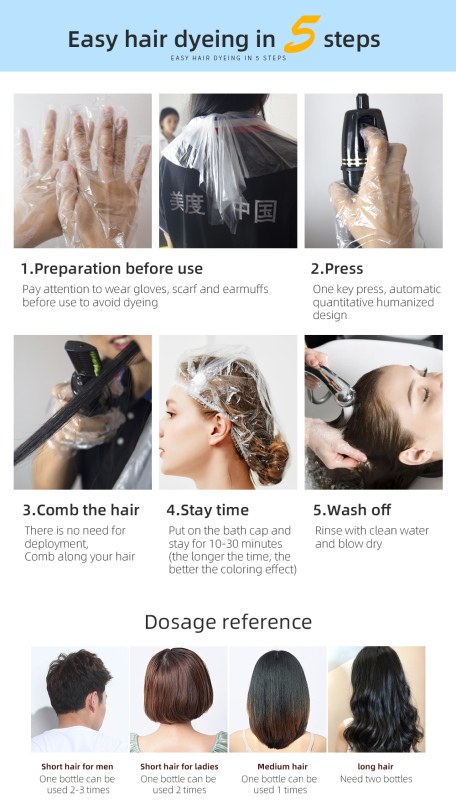 Easy hair dyeing in 5 steps
EASY HAIR DYEING IN 5 STEPS

美度 中国

1.Preparation before use
Pay attention to wear gloves, scarf and earmuffs before use to avoid dyeing

2.Press
One key press, automatic quantitative humanized design

3.Comb the hair
There is no need for deployment,
Comb along your hair

4.Stay time
Put on the bath cap and stay for 10-30 minutes (the longer the time, the better the coloring effect)

5.Wash off
Rinse with clean water and blow dry

Dosage reference

Short hair for men
One bottle can be used 2-3 times

Short hair for ladies
One bottle can be used 2 times

Medium hair
One bottle can be used 1 times

long hair
Need two bottles